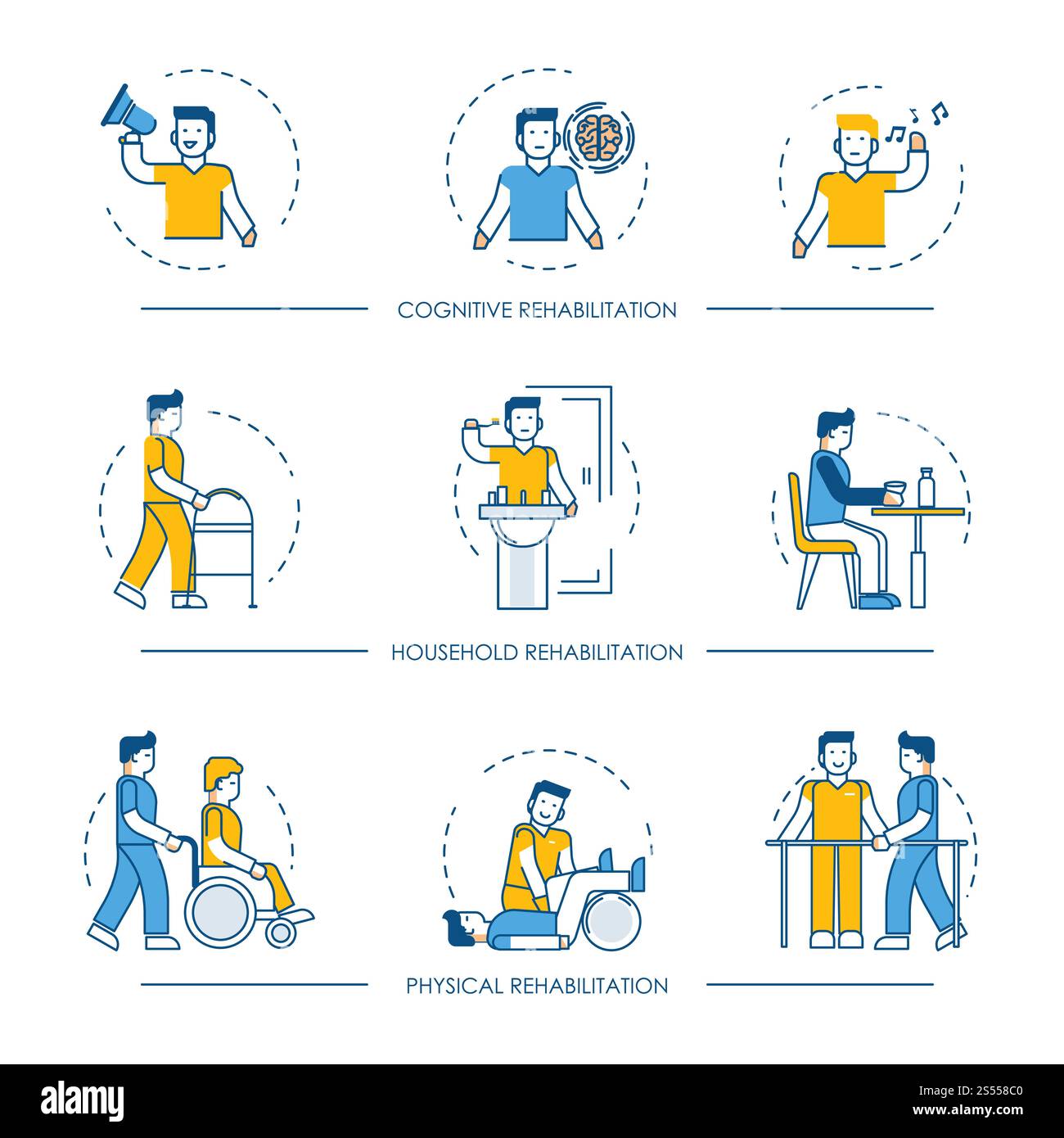 COGNITIVE REHABILITATION

HOUSEHOLD REHABILITATION

PHYSICAL REHABILITATION

alamy

Image ID: 2S558C0
www.alamy.com