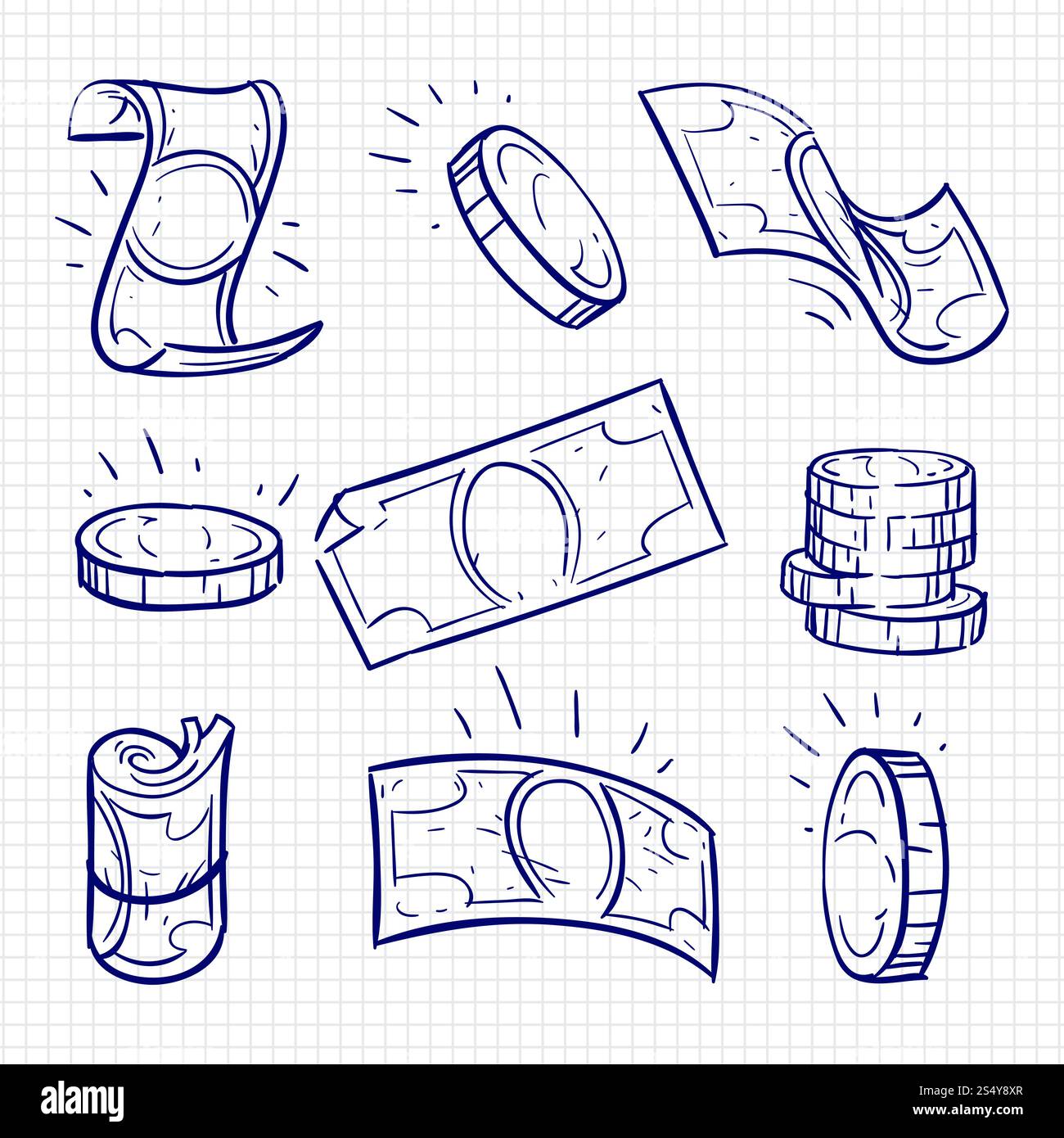 alamy

Image ID: 2S4Y8XR
www.alamy.com