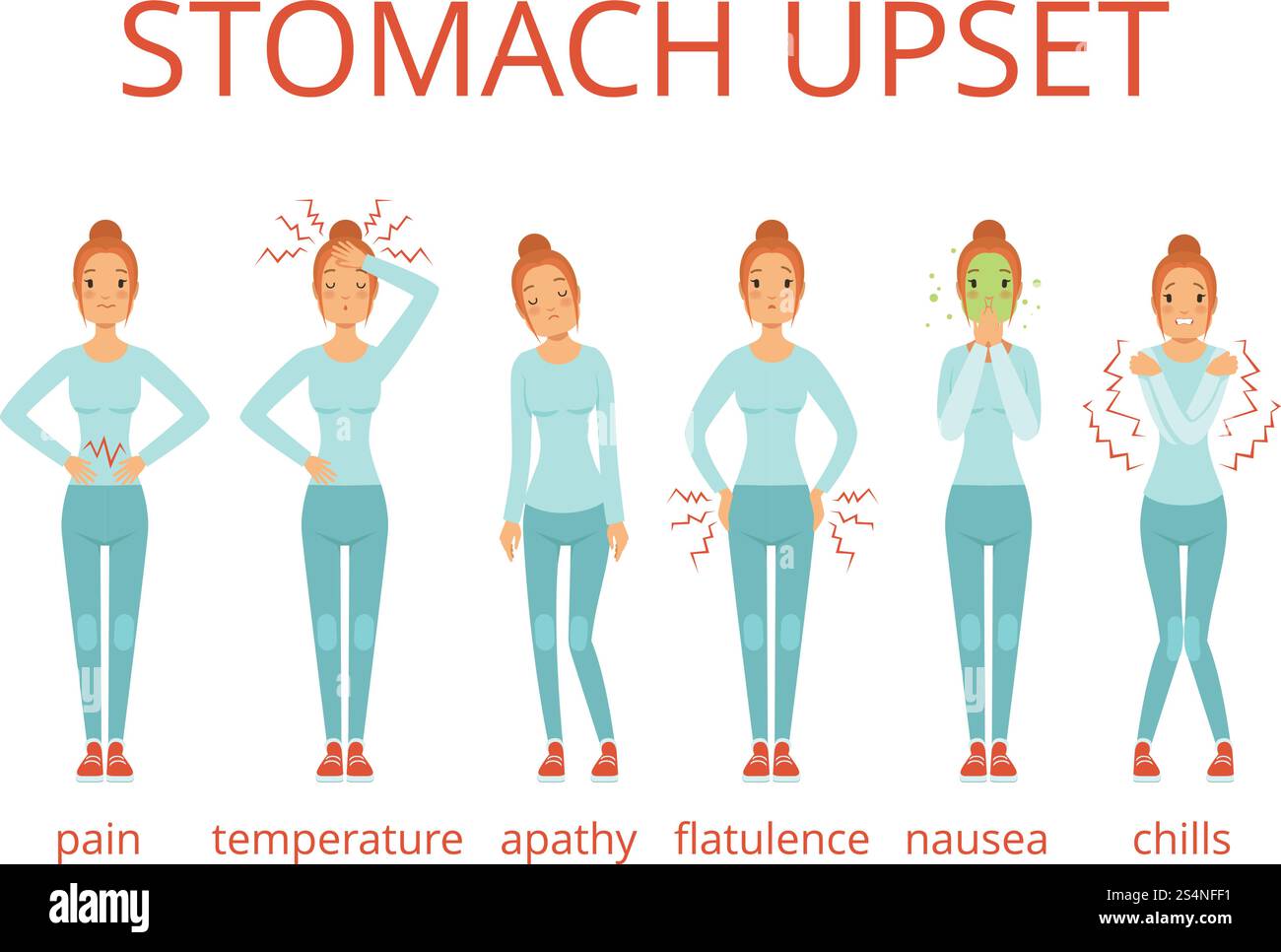 STOMACH UPSET

pain temperature apathy flatulence nausea chills

alamy

Image ID: 2S4NFF1
www.alamy.com