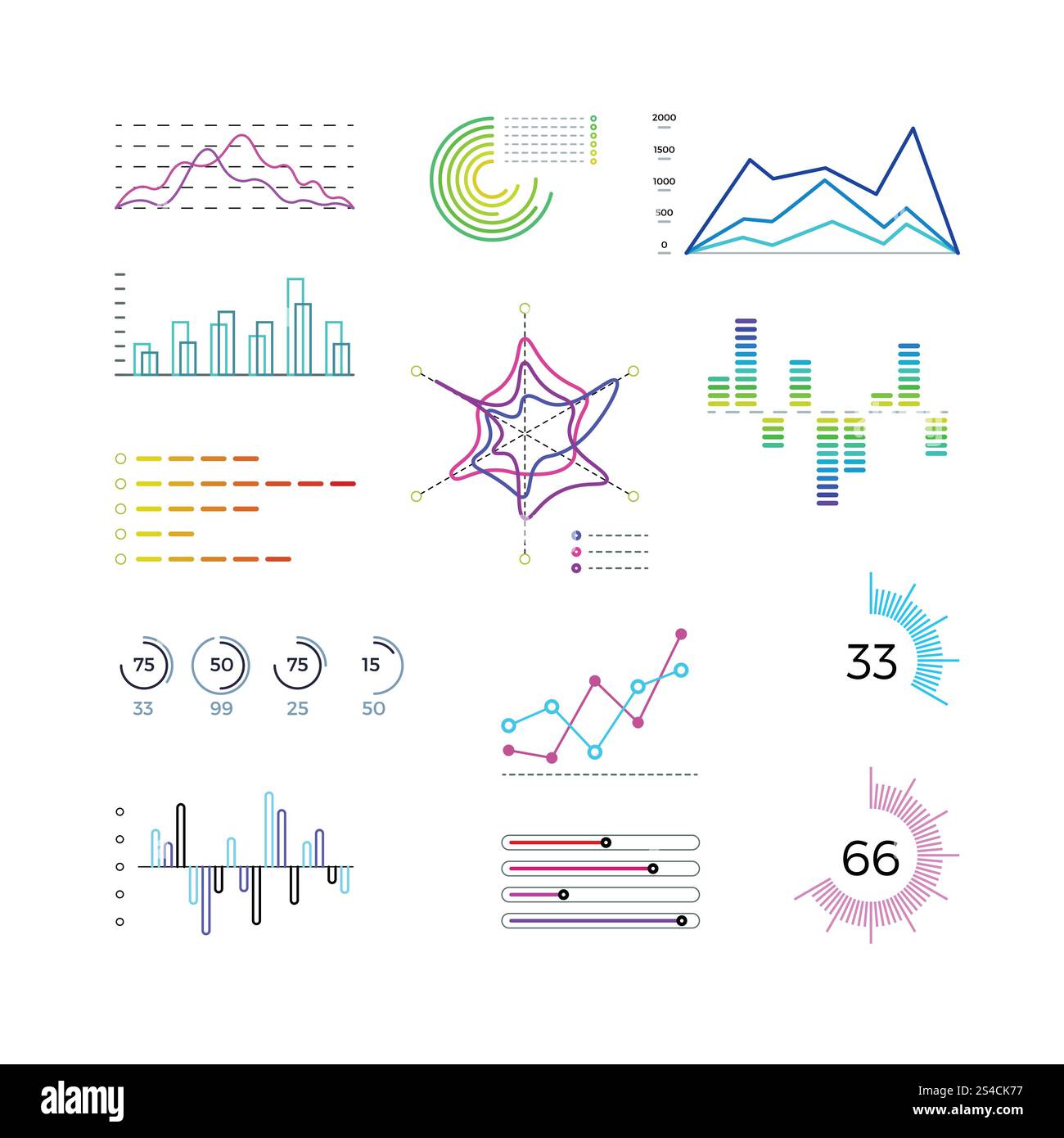 2000
1500
1000
500
0

75
33
50
99
75
25
15
50

33

66

alamy

Image ID: 2S4CK77
www.alamy.com