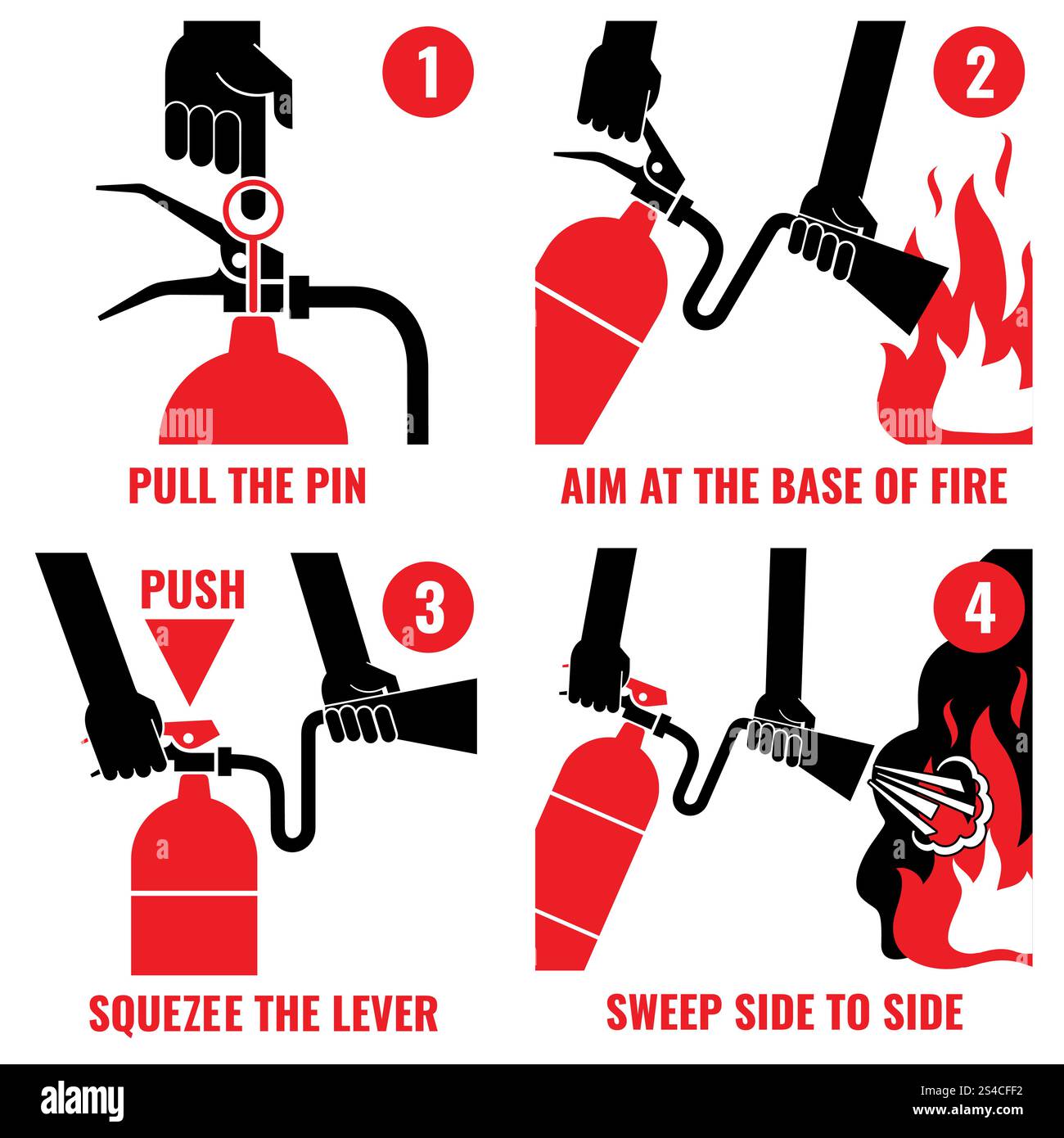 1

PULL THE PIN

2

AIM AT THE BASE OF FIRE

PUSH

3

SQUEZEE THE LEVER

4

SWEEP SIDE TO SIDE

alamy

Image ID: 2S4CFF2
www.alamy.com