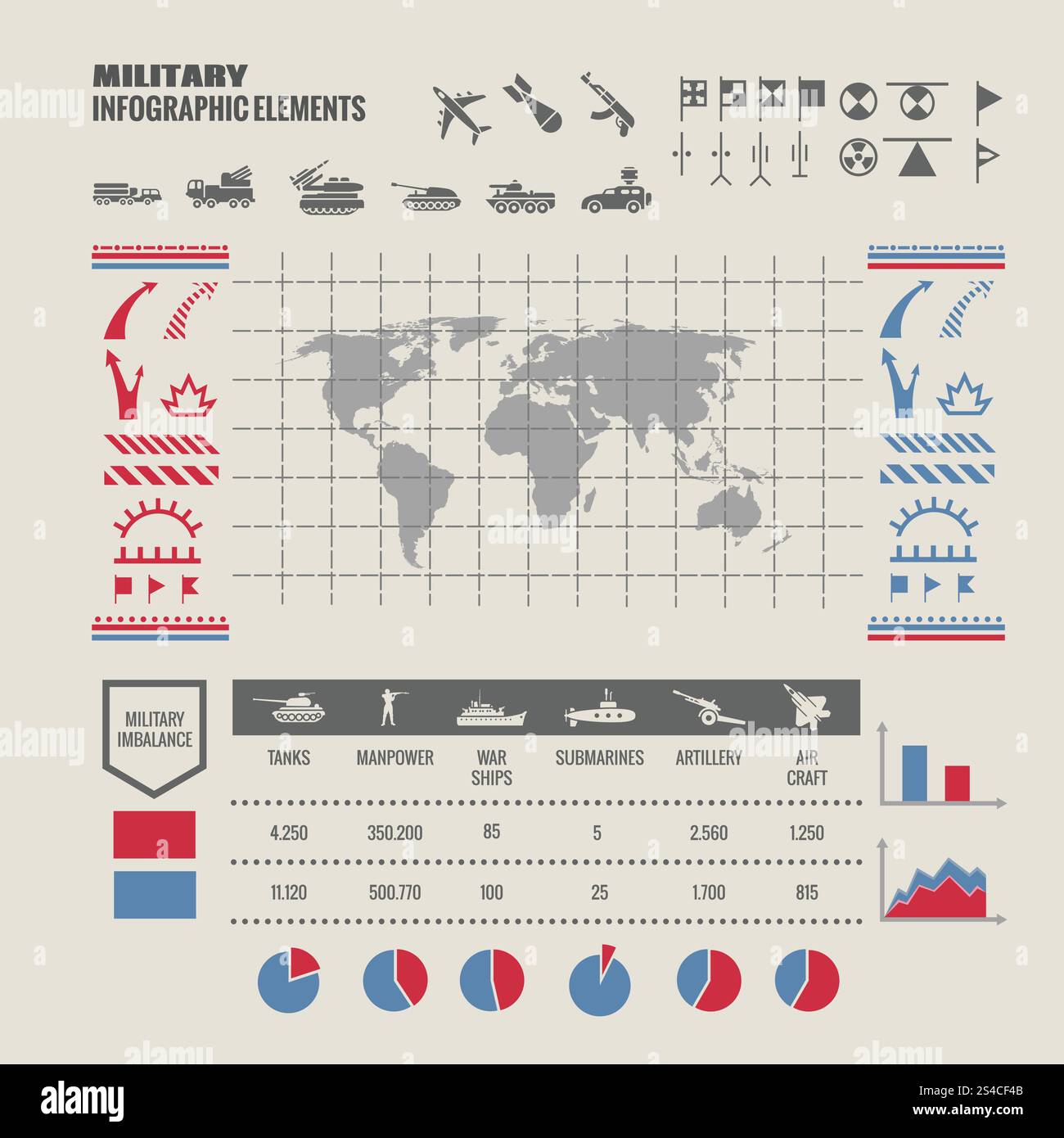 MILITARY
INFOGRAPHIC ELEMENTS

MILITARY IMBALANCE

| TANKS | MANPOWER | WAR SHIPS | SUBMARINES | ARTILLERY | AIR CRAFT |
|---|---|---|---|---|---|
| 4.250 | 350.200 | 85 | 5 | 2.560 | 1.250 |
| 11.120 | 500.770 | 100 | 25 | 1.700 | 815 |

alamy

alamy

Image ID: 2S4CF4B
www.alamy.com