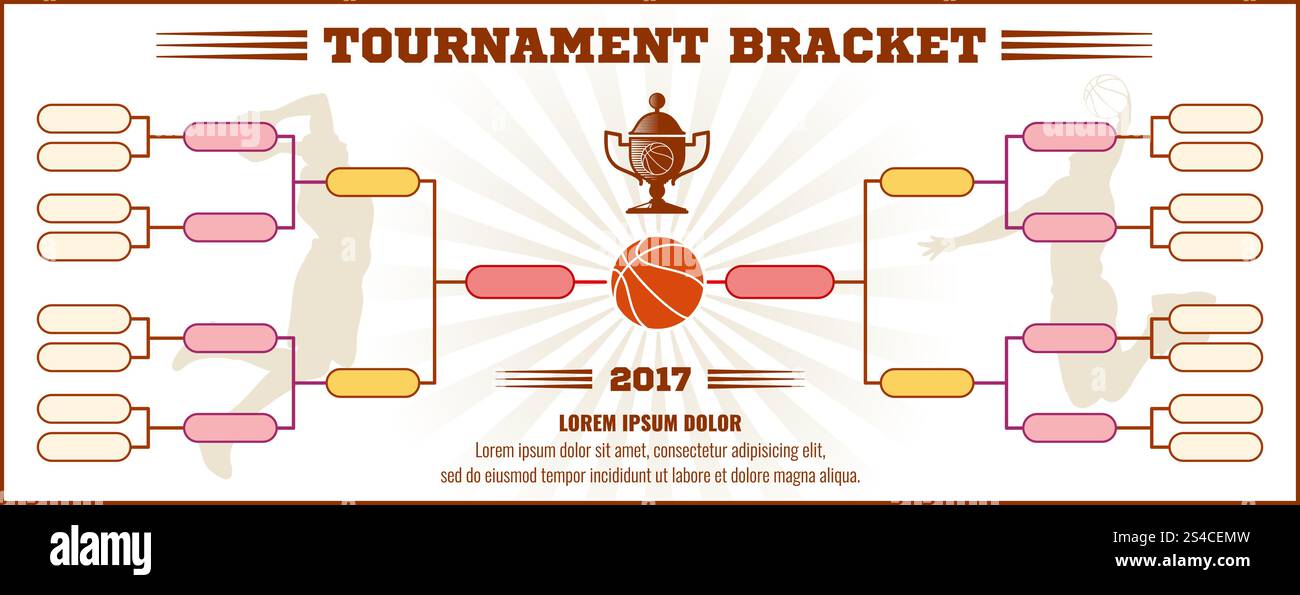 TOURNAMENT BRACKET

2017

LOREM IPSUM DOLOR

Lorem ipsum dolor sit amet, consectetur adipisicing elit, sed do eiusmod tempor incididunt ut labore et dolore magna aliqua.

alamy

Image ID: 2S4CEMW
www.alamy.com