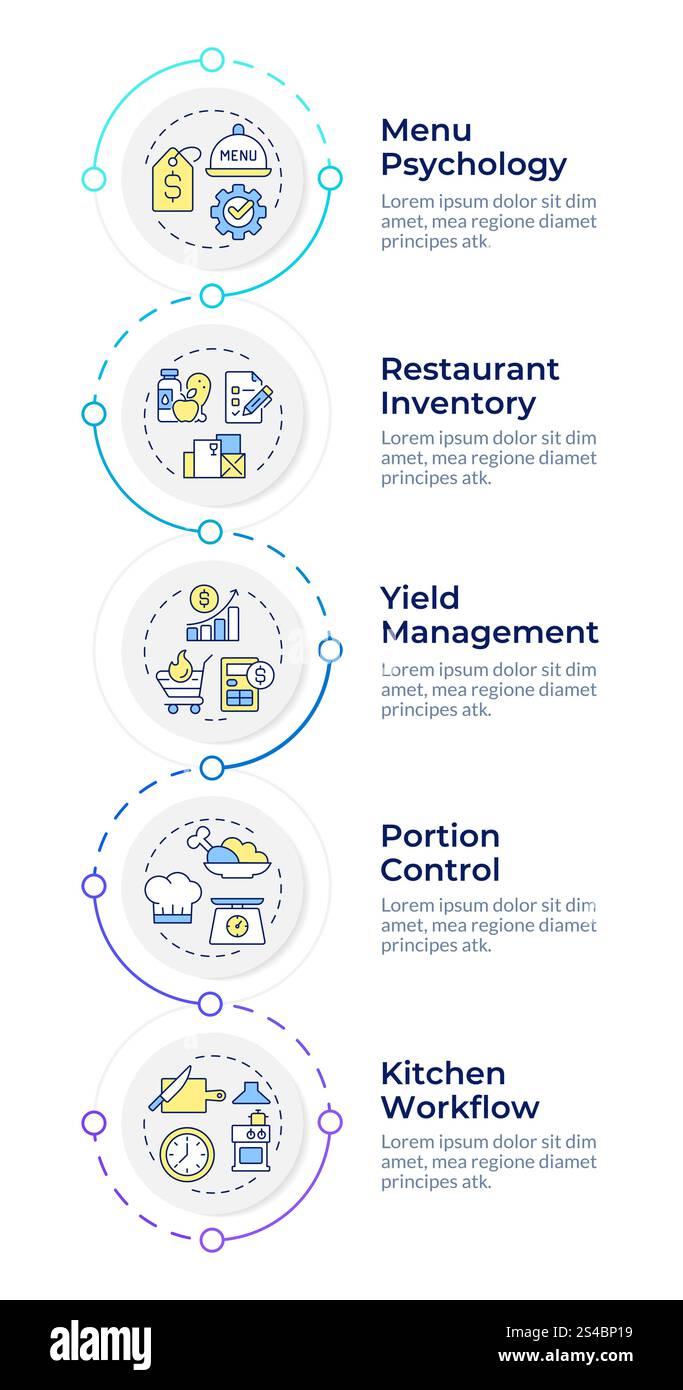 MENU

Menu Psychology
Lorem ipsum dolor sit dim amet, mea regione diamet principes atk.

Restaurant Inventory
Lorem ipsum dolor sit dim amet, mea regione diamet principes atk.

Yield Management
Lorem ipsum dolor sit dim amet, mea regione diamet principes atk.

Portion Control
Lorem ipsum dolor sit dim amet, mea regione diamet principes atk.

Kitchen Workflow
Lorem ipsum dolor sit dim amet, mea regione diamet principes atk.

alamy
Image ID: 2S4BP19
www.alamy.com