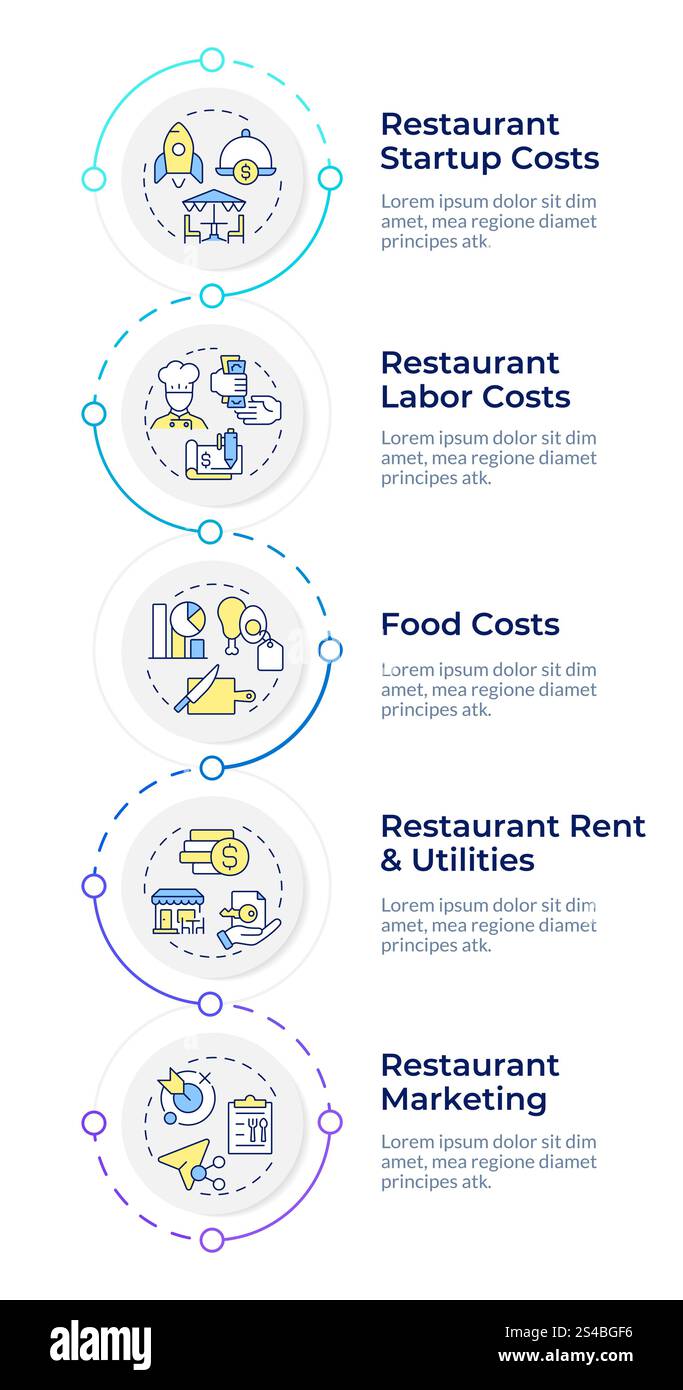 Restaurant Startup Costs

Lorem ipsum dolor sit dim amet, mea regione diamet principes atk.

Restaurant Labor Costs

Lorem ipsum dolor sit dim amet, mea regione diamet principes atk.

Food Costs

Lorem ipsum dolor sit dim amet, mea regione diamet principes atk.

Restaurant Rent & Utilities

Lorem ipsum dolor sit dim amet, mea regione diamet principes atk.

Restaurant Marketing

Lorem ipsum dolor sit dim amet, mea regione diamet principes atk.

alamy

Image ID: 2S4BGF6
www.alamy.com