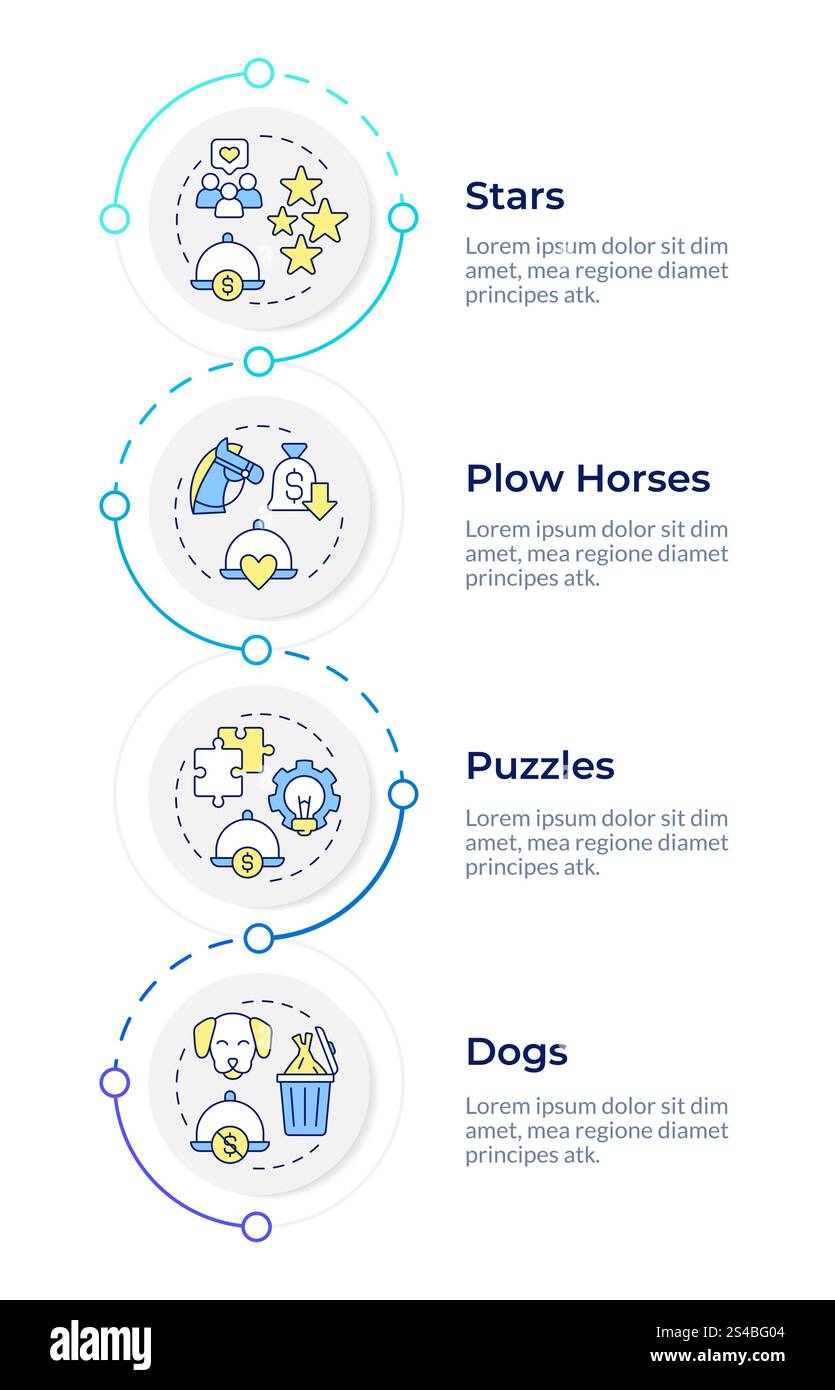 Stars

Lorem ipsum dolor sit dim amet, mea regione diamet principes atk.

Plow Horses

Lorem ipsum dolor sit dim amet, mea regione diamet principes atk.

Puzzles

Lorem ipsum dolor sit dim amet, mea regione diamet principes atk.

Dogs

Lorem ipsum dolor sit dim amet, mea regione diamet principes atk.

alamy

Image ID: 2S4BG04
www.alamy.com