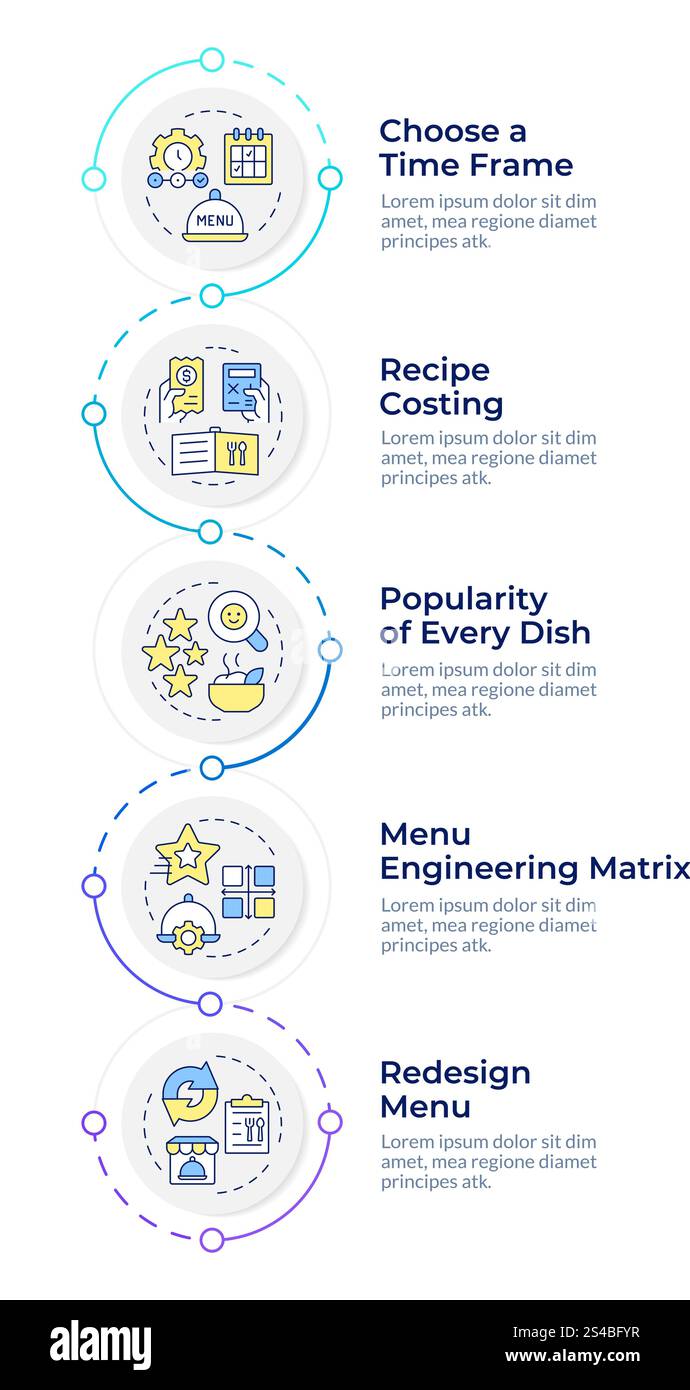 MENU

Choose a Time Frame
Lorem ipsum dolor sit dim amet, mea regione diamet principes atk.

Recipe Costing
Lorem ipsum dolor sit dim amet, mea regione diamet principes atk.

Popularity of Every Dish
Lorem ipsum dolor sit dim amet, mea regione diamet principes atk.

Menu Engineering Matrix
Lorem ipsum dolor sit dim amet, mea regione diamet principes atk.

Redesign Menu
Lorem ipsum dolor sit dim amet, mea regione diamet principes atk.

alamy

Image ID: 2S4BFYR
www.alamy.com