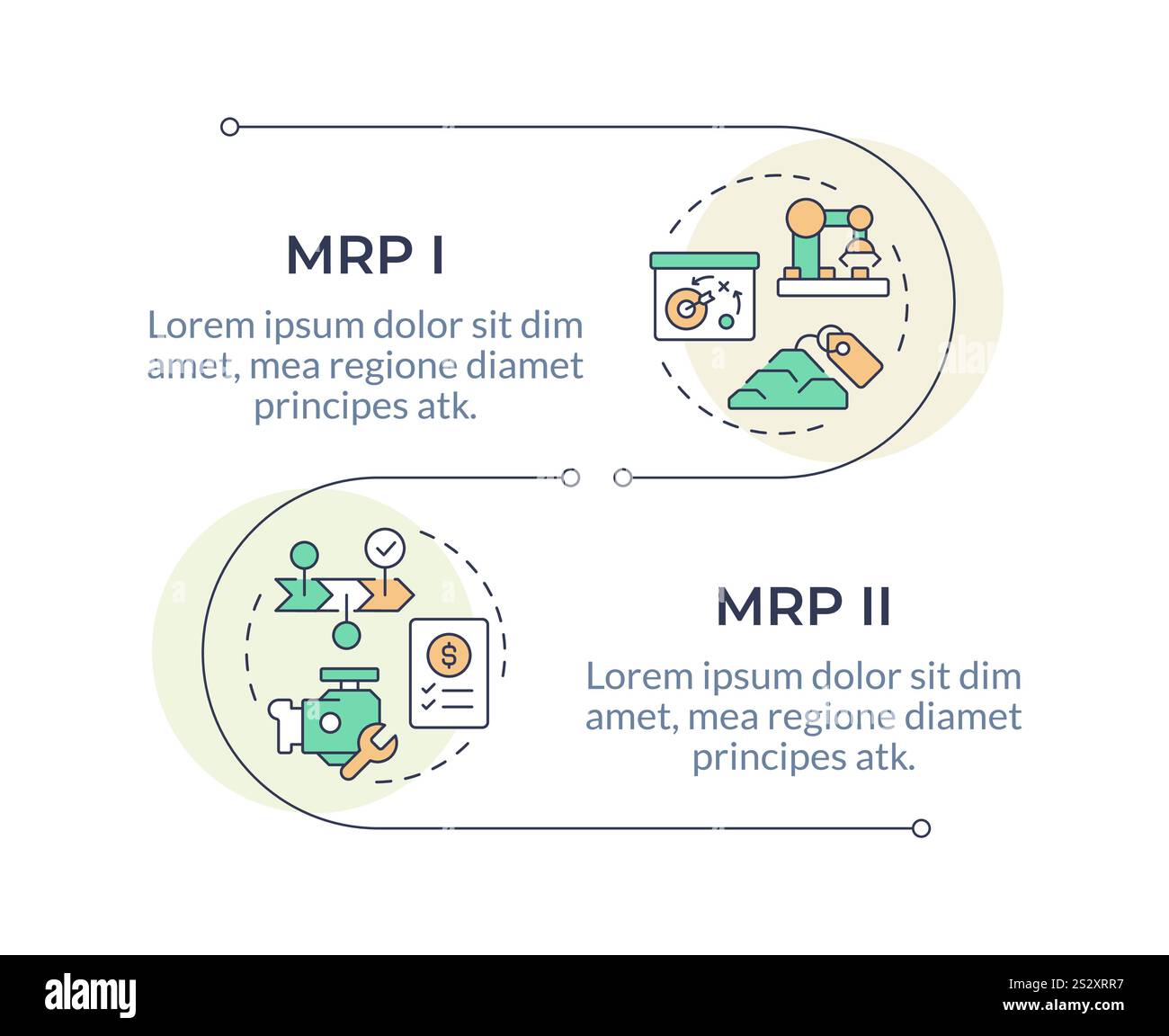 MRP I

Lorem ipsum dolor sit dim amet, mea regione diamet principes atk.

MRP II

Lorem ipsum dolor sit dim amet, mea regione diamet principes atk.

alamy

Image ID: 2S2XRR7
www.alamy.com