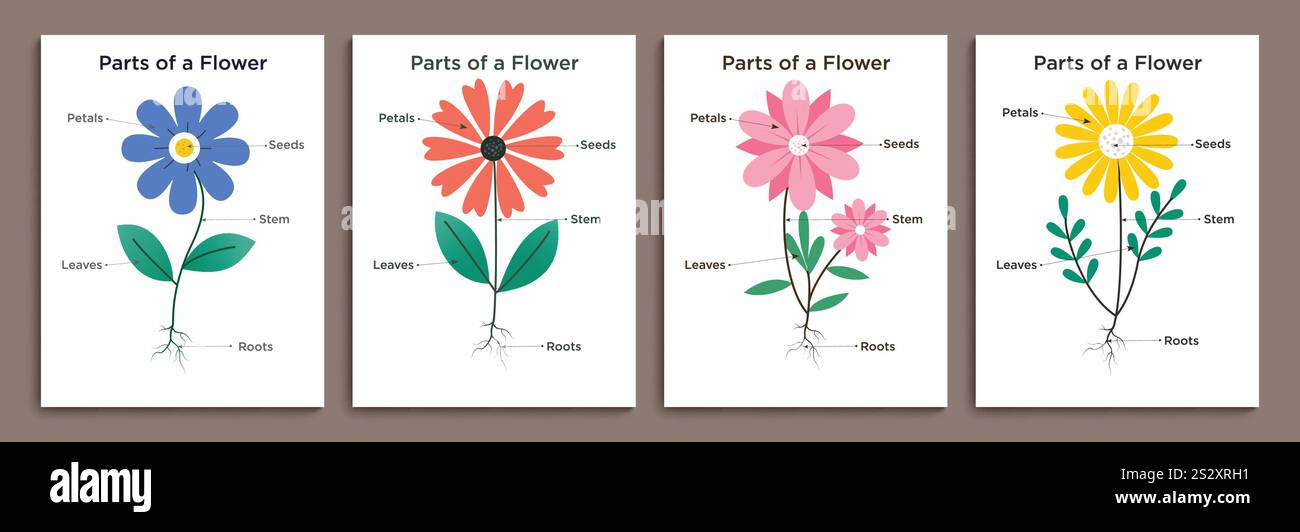 Parts of a Flower

Petals
Seeds
Stem
Leaves
Roots

Parts of a Flower

Petals
Seeds
Stem
Leaves
Roots

Parts of a Flower

Petals
Seeds
Stem
Leaves
Roots

Parts of a Flower

Petals
Seeds
Stem
Leaves
Roots

alamy

2S2XRH1
www.alamy.com