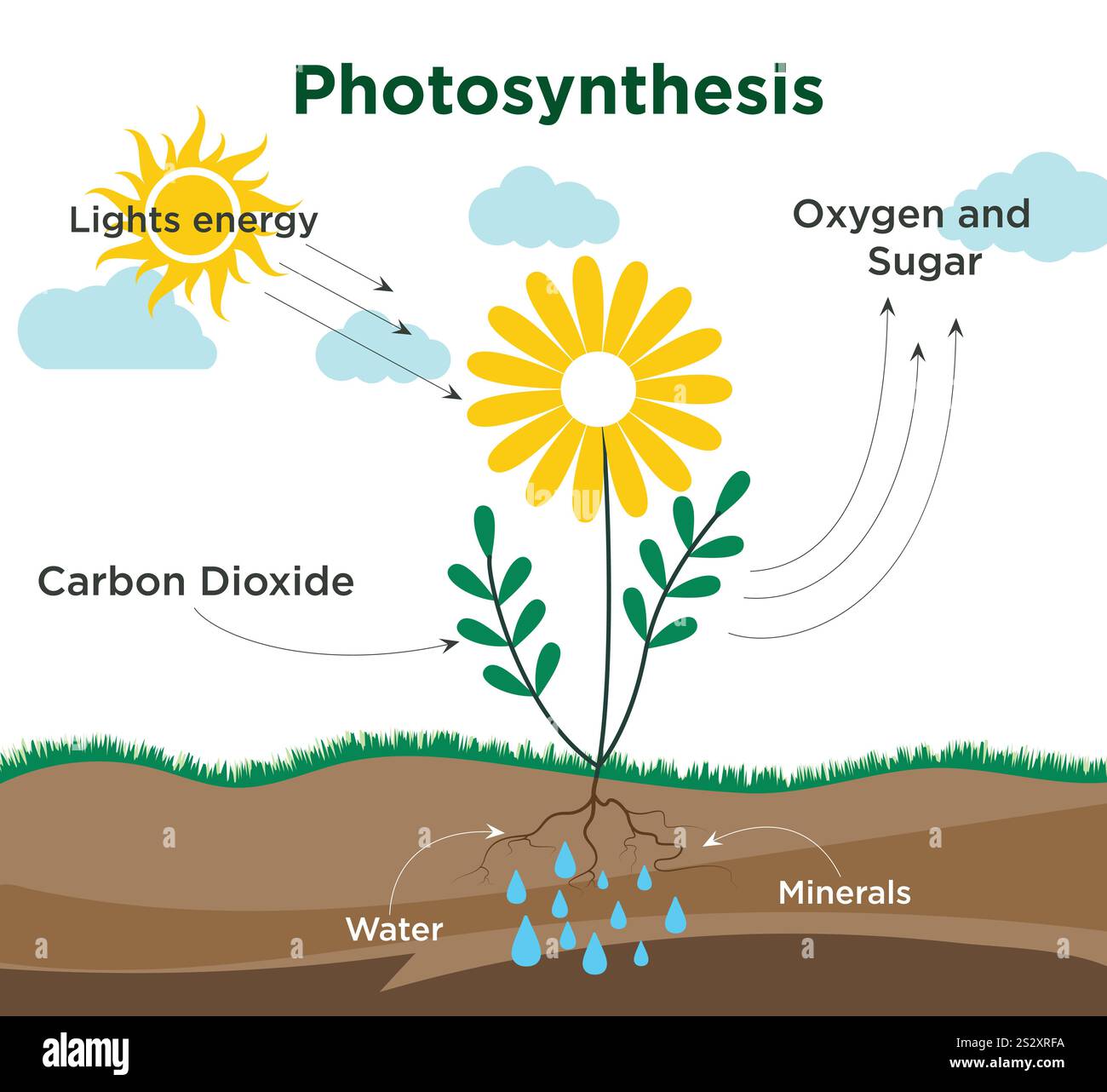 Photosynthesis

Lights energy

Oxygen and Sugar

Carbon Dioxide

Water

Minerals

alamy

Image ID: 2S2XRFA
www.alamy.com