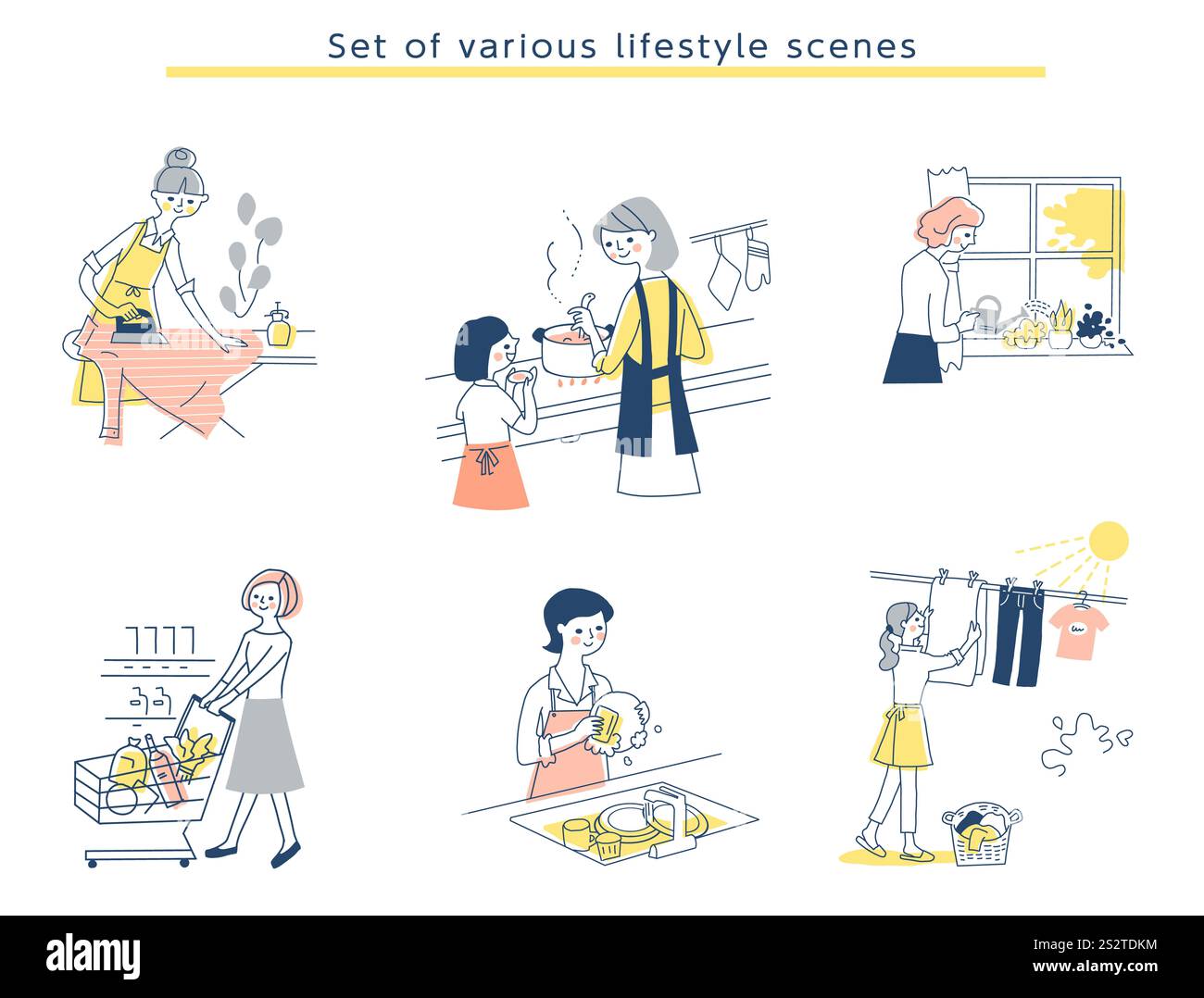 Set of various lifestyle scenes

alamy

Image ID: 2S2TDKM
www.alamy.com