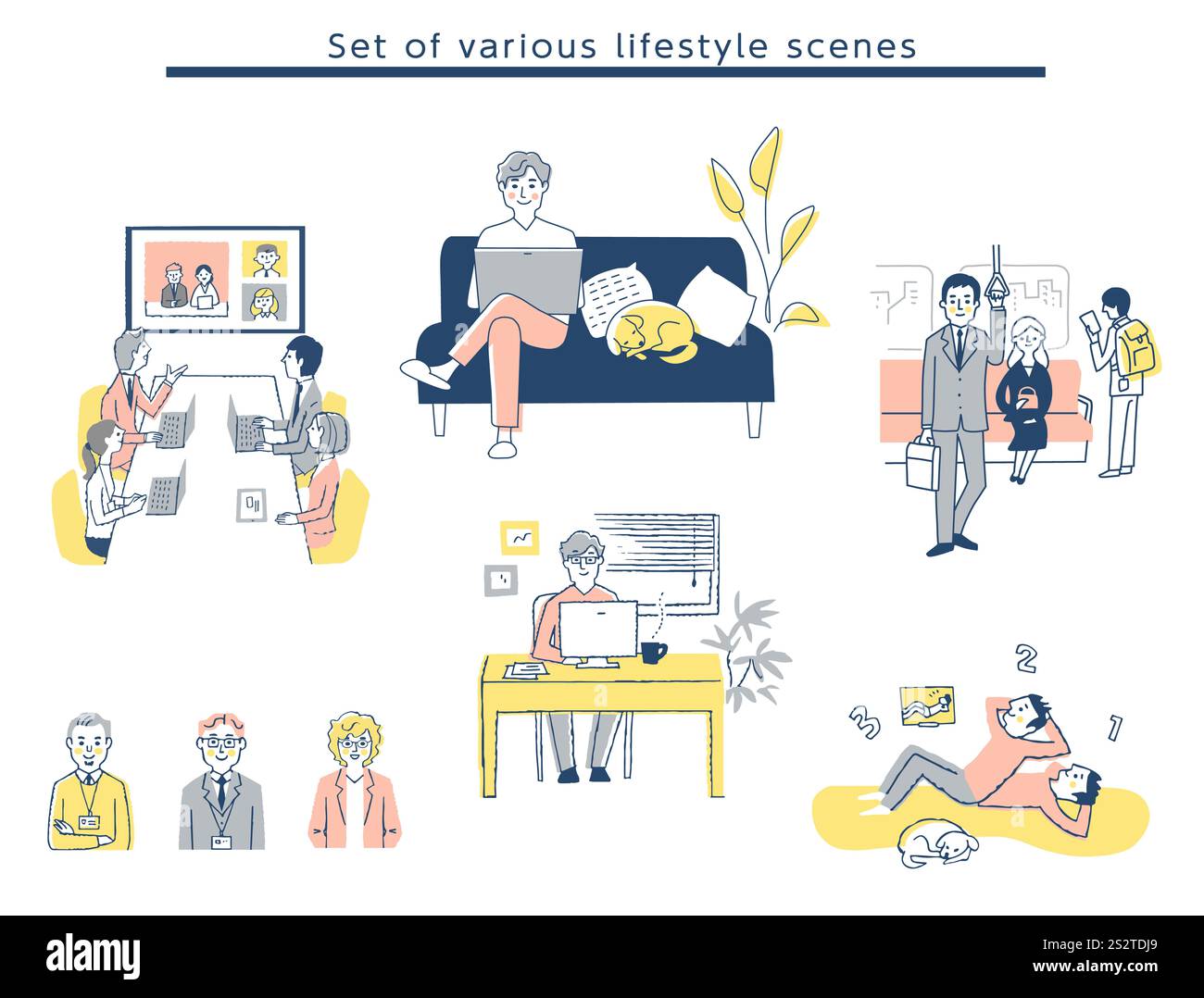 Set of various lifestyle scenes

2
3
1

alamy

Image ID: 2S2TDJ9
www.alamy.com