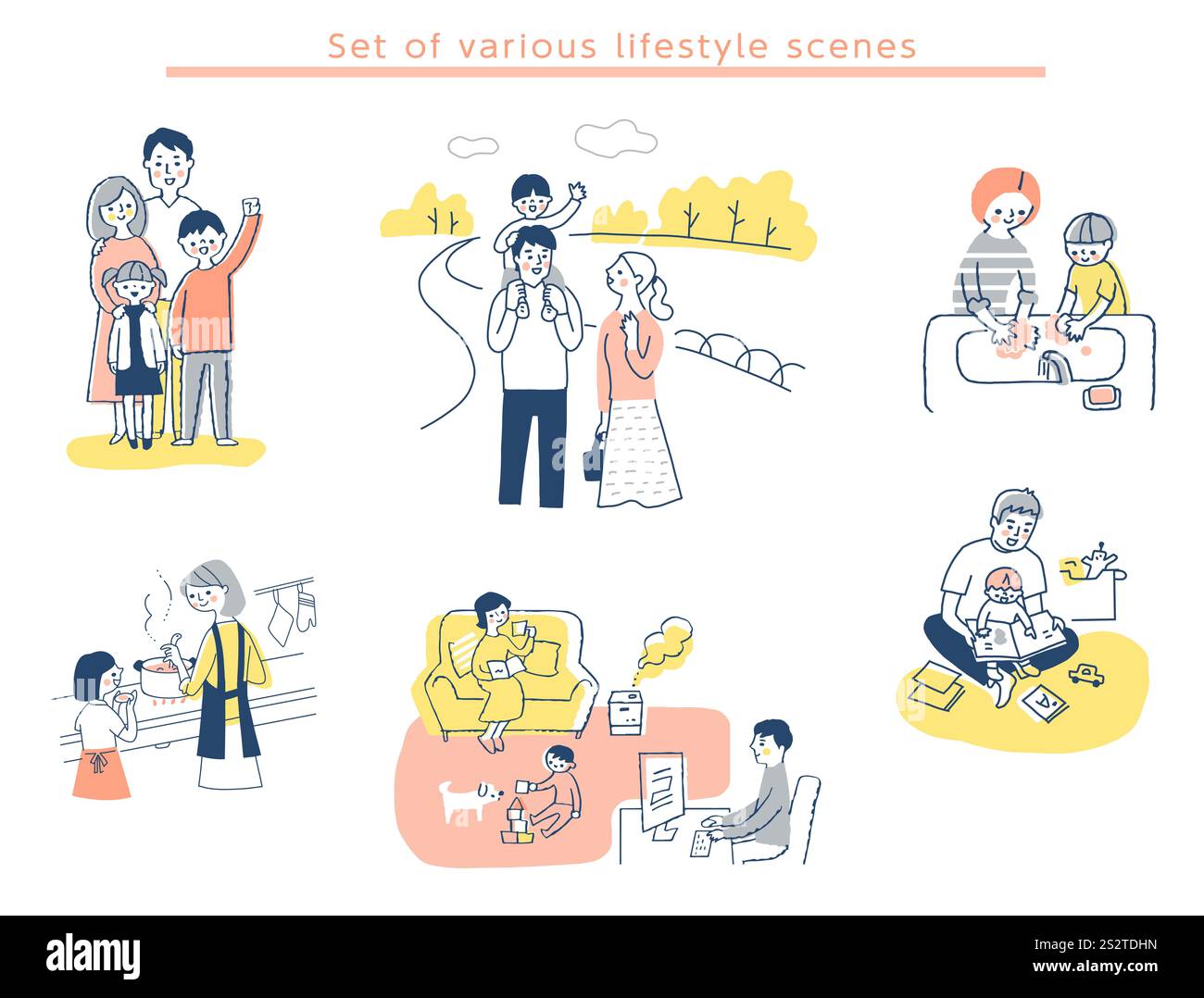 Set of various lifestyle scenes

alamy

Image ID: 2S2TDHN
www.alamy.com