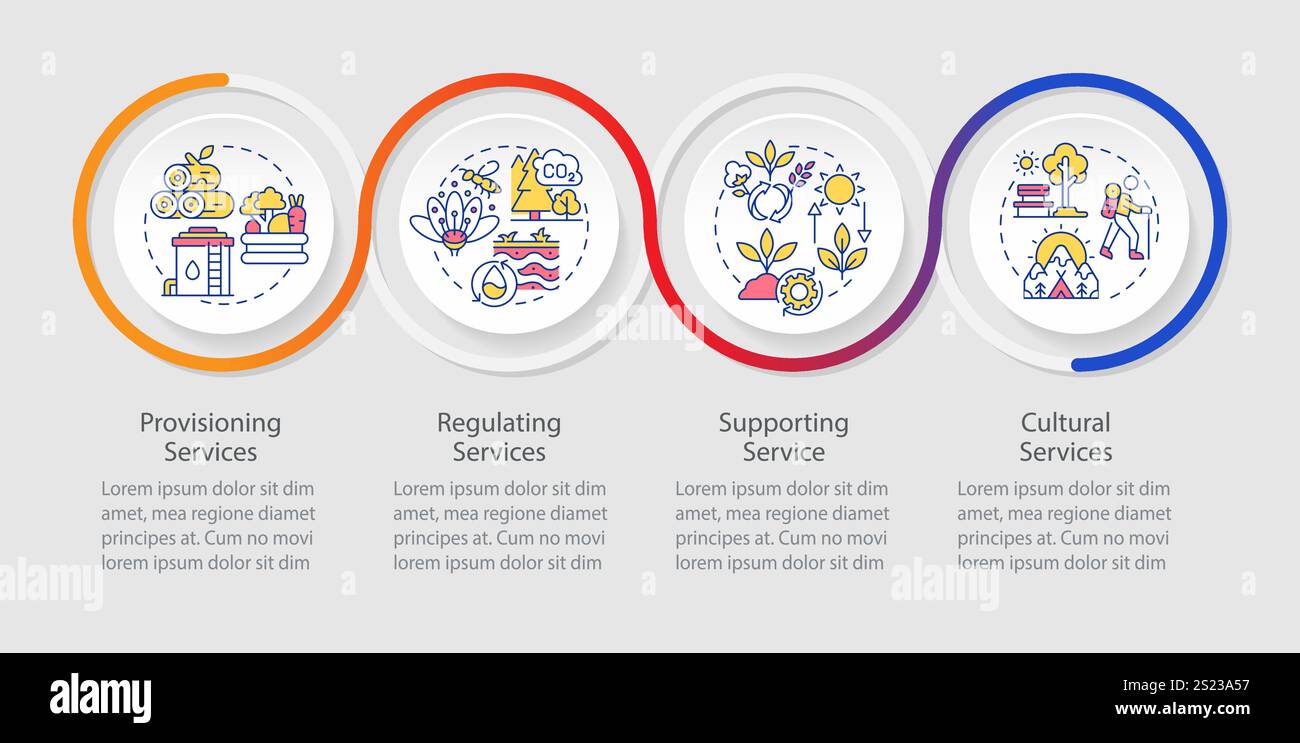 $CO_2$

Provisioning Services

Lorem ipsum dolor sit dim amet, mea regione diamet principes at. Cum no movi lorem ipsum dolor sit dim

Regulating Services

Lorem ipsum dolor sit dim amet, mea regione diamet principes at. Cum no movi lorem ipsum dolor sit dim

Supporting Service

Lorem ipsum dolor sit dim amet, mea regione diamet principes at. Cum no movi lorem ipsum dolor sit dim

Cultural Services

Lorem ipsum dolor sit dim amet, mea regione diamet principes at. Cum no movi lorem ipsum dolor sit dim

alamy

alamy

alamy

alamy

Image ID: 2S23A57
www.alamy.com