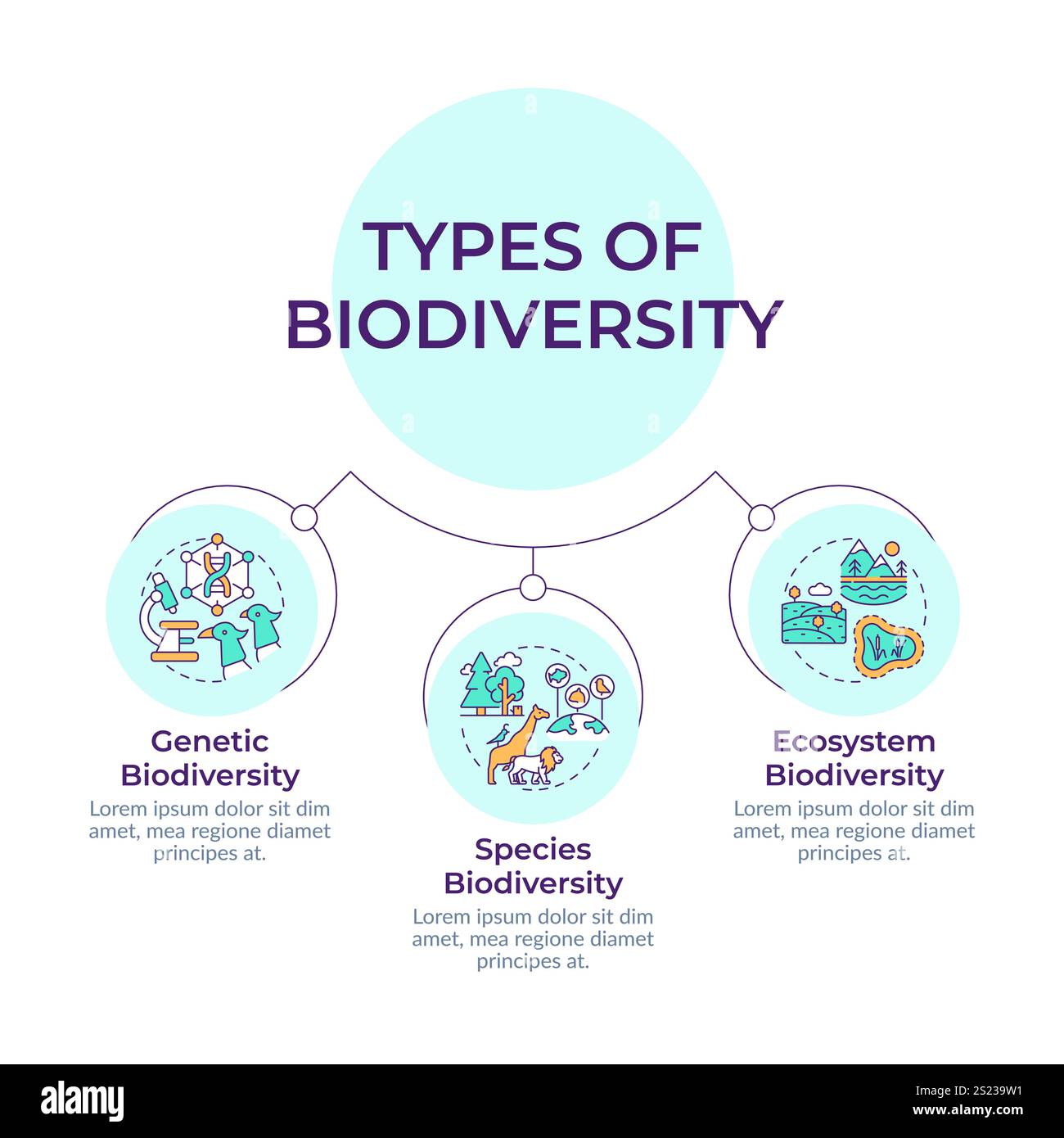 TYPES OF BIODIVERSITY

Genetic Biodiversity
Lorem ipsum dolor sit dim amet, mea regione diamet principes at.

Species Biodiversity
Lorem ipsum dolor sit dim amet, mea regione diamet principes at.

Ecosystem Biodiversity
Lorem ipsum dolor sit dim amet, mea regione diamet principes at.

alamy

Image ID: 2S239W1
www.alamy.com