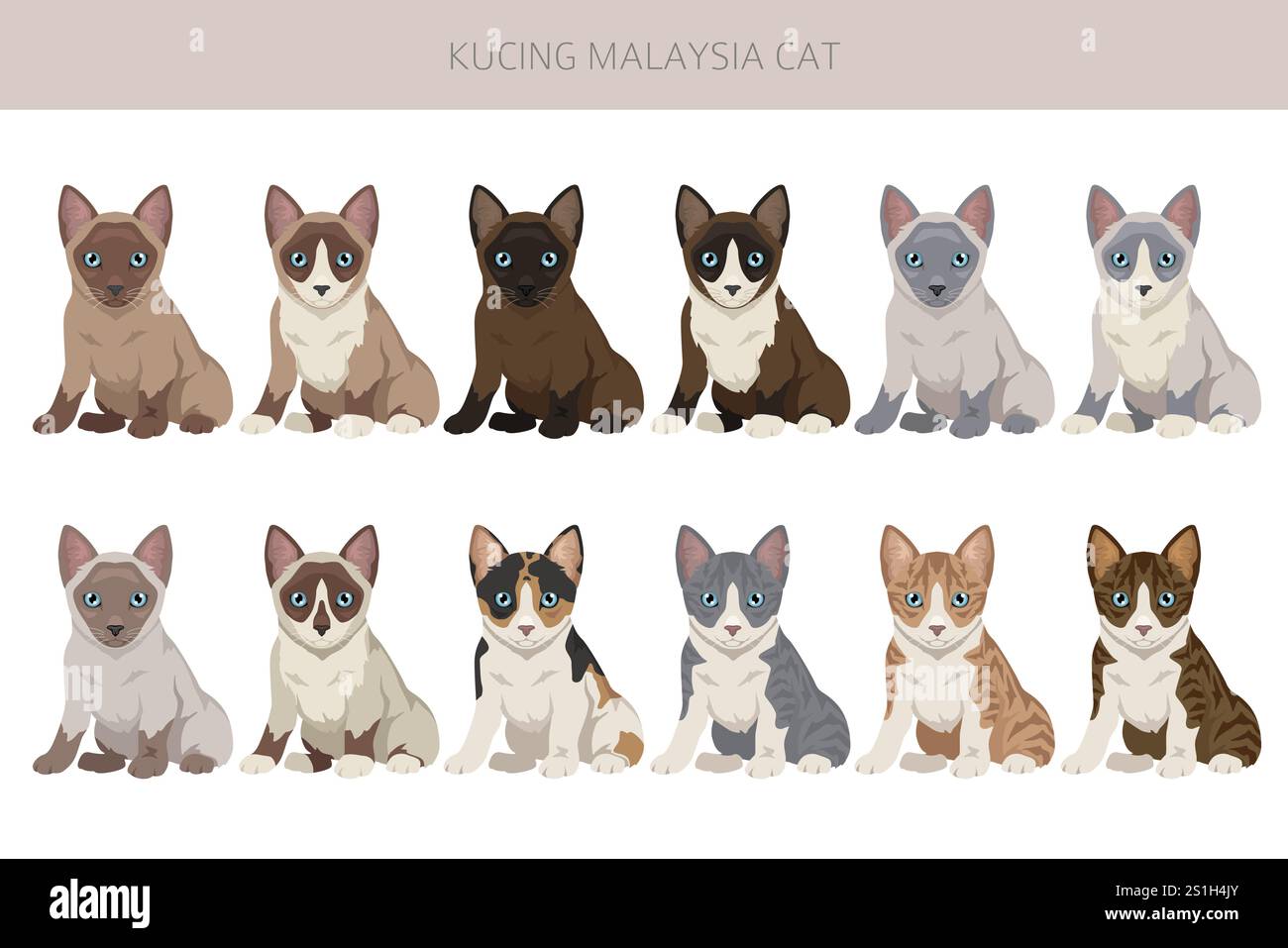 KUCING MALAYSIA CAT

alamy

Image ID: 2S1H4JY
www.alamy.com