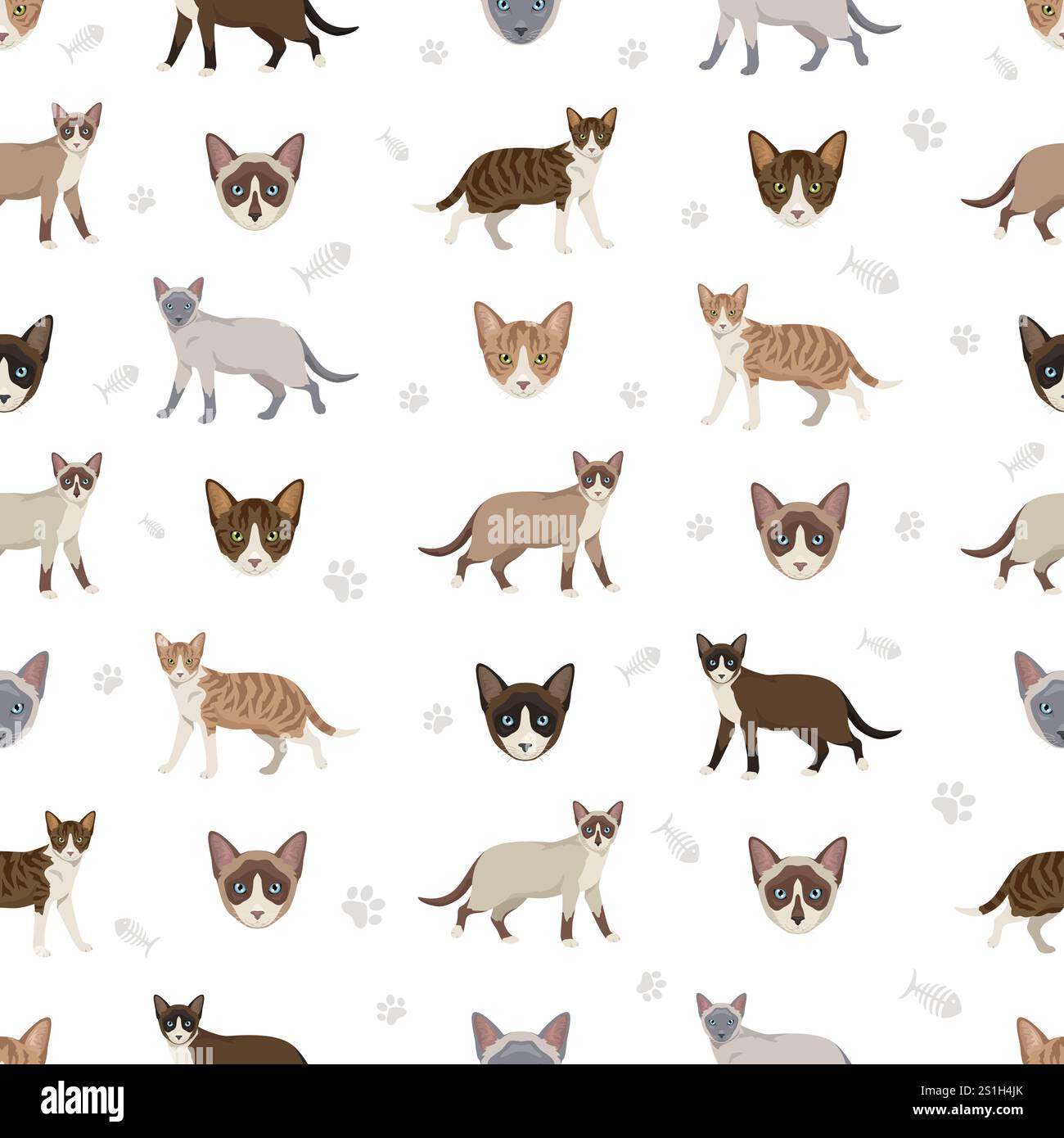 alamy

alamy

Image ID: 2S1H4JK
www.alamy.com