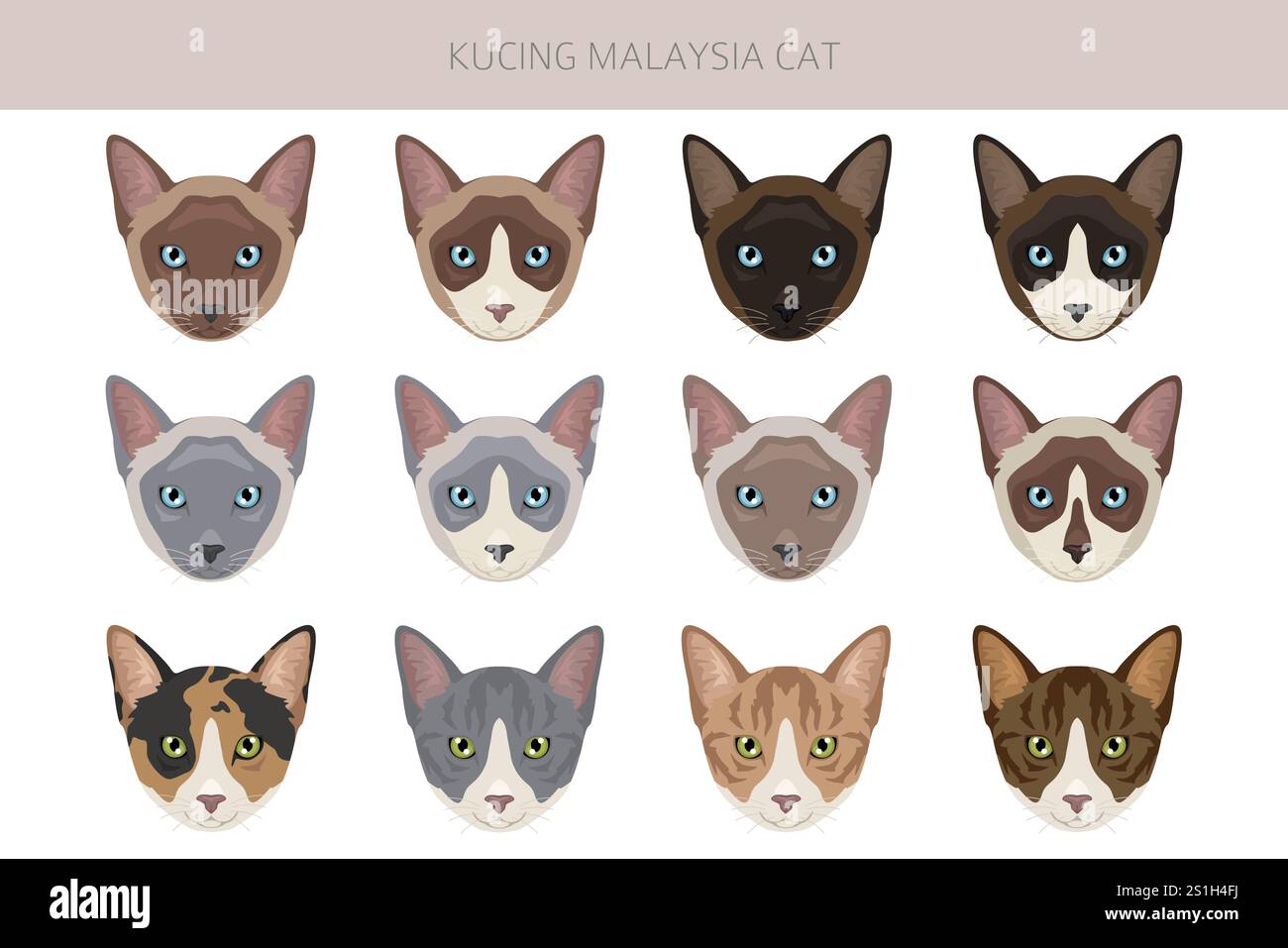 KUCING MALAYSIA CAT

alamy

Image ID: 2S1H4FJ
www.alamy.com