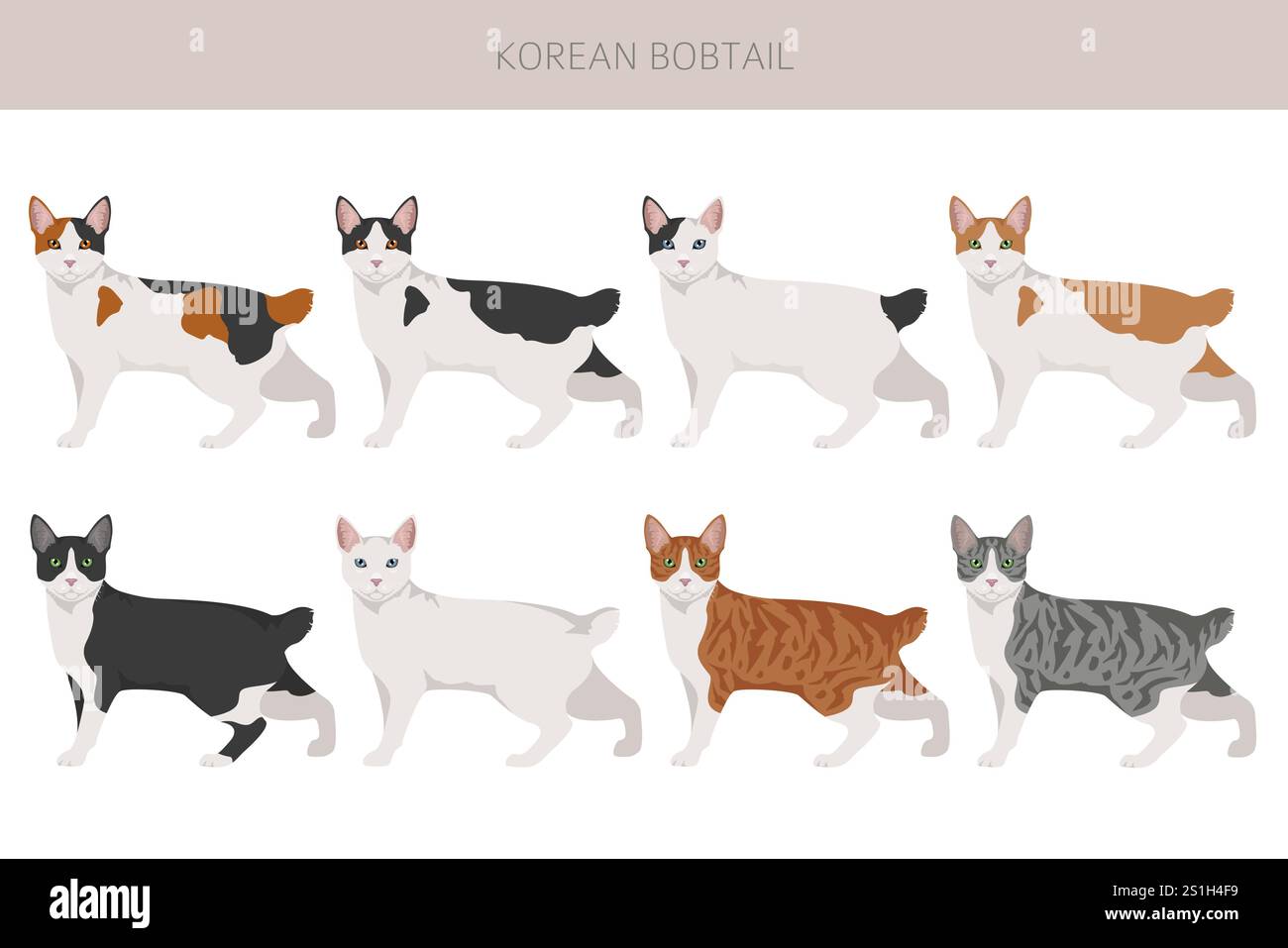 KOREAN BOBTAIL

alamy

Image ID: 2S1H4F9
www.alamy.com