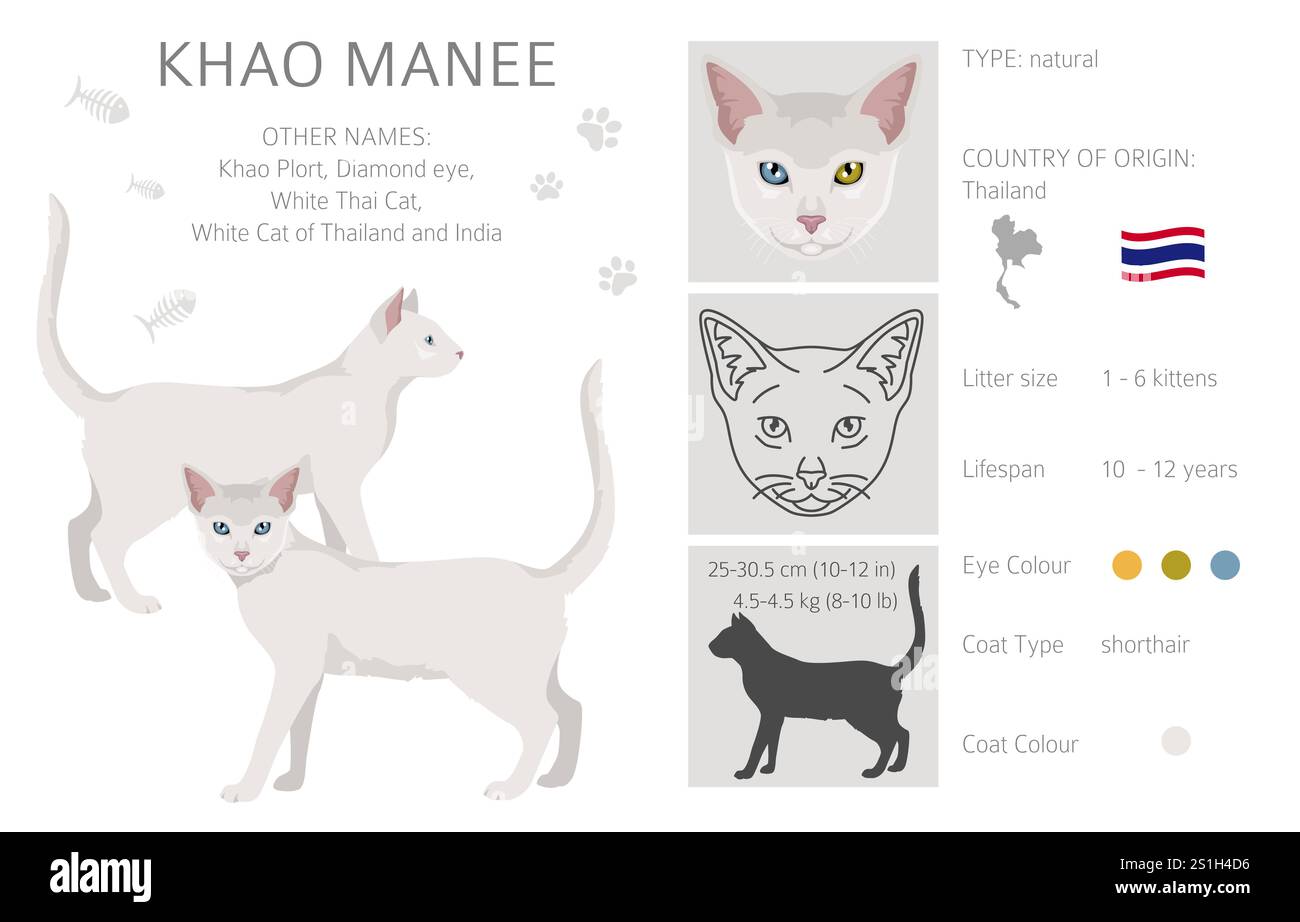 KHAO MANEE

OTHER NAMES:
Khao Plort, Diamond eye,
White Thai Cat,
White Cat of Thailand and India

25-30.5 cm (10-12 in)
4.5-4.5 kg (8-10 lb)

TYPE: natural

COUNTRY OF ORIGIN:
Thailand

Litter size 1 - 6 kittens

Lifespan 10 - 12 years

Eye Colour

Coat Type shorthair

Coat Colour

alamy

Image ID: 2S1H4D6
www.alamy.com