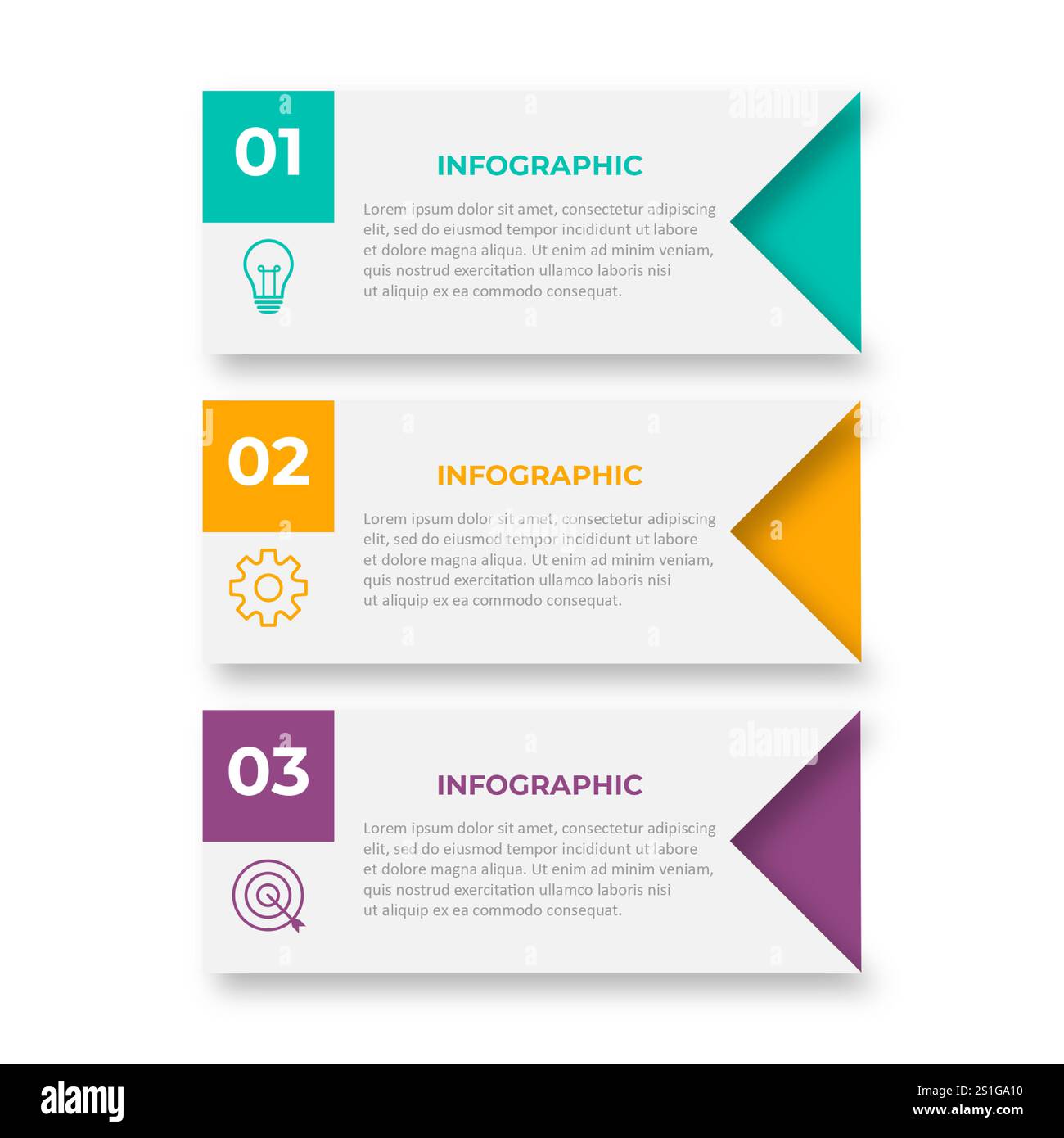 01

INFOGRAPHIC

Lorem ipsum dolor sit amet, consectetur adipiscing elit, sed do eiusmod tempor incididunt ut labore et dolore magna aliqua. Ut enim ad minim veniam, quis nostrud exercitation ullamco laboris nisi ut aliquip ex ea commodo consequat.

02

INFOGRAPHIC

Lorem ipsum dolor sit amet, consectetur adipiscing elit, sed do eiusmod tempor incididunt ut labore et dolore magna aliqua. Ut enim ad minim veniam, quis nostrud exercitation ullamco laboris nisi ut aliquip ex ea commodo consequat.

03

INFOGRAPHIC

Lorem ipsum dolor sit amet, consectetur adipiscing elit, sed do eiusmod tempor incididunt ut labore et dolore magna aliqua. Ut enim ad minim veniam, quis nostrud exercitation ullamco laboris nisi ut aliquip ex ea commodo consequat.

alamy

Image ID: 2S1GA10
www.alamy.com