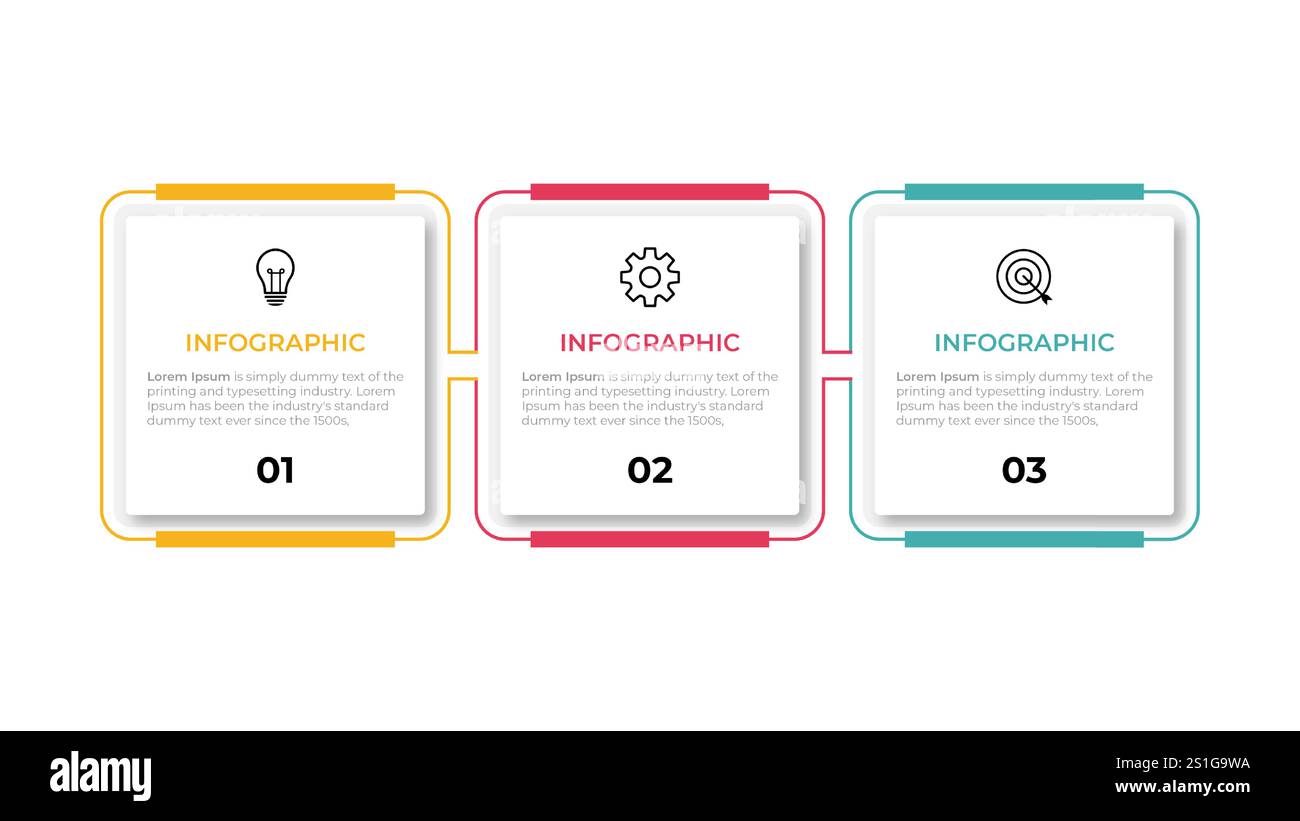 INFOGRAPHIC

Lorem Ipsum is simply dummy text of the printing and typesetting industry. Lorem Ipsum has been the industry's standard dummy text ever since the 1500s,

01

INFOGRAPHIC

Lorem Ipsum is simply dummy text of the printing and typesetting industry. Lorem Ipsum has been the industry's standard dummy text ever since the 1500s,

02

INFOGRAPHIC

Lorem Ipsum is simply dummy text of the printing and typesetting industry. Lorem Ipsum has been the industry's standard dummy text ever since the 1500s,

03

alamy

Image ID: 2S1G9WA
www.alamy.com