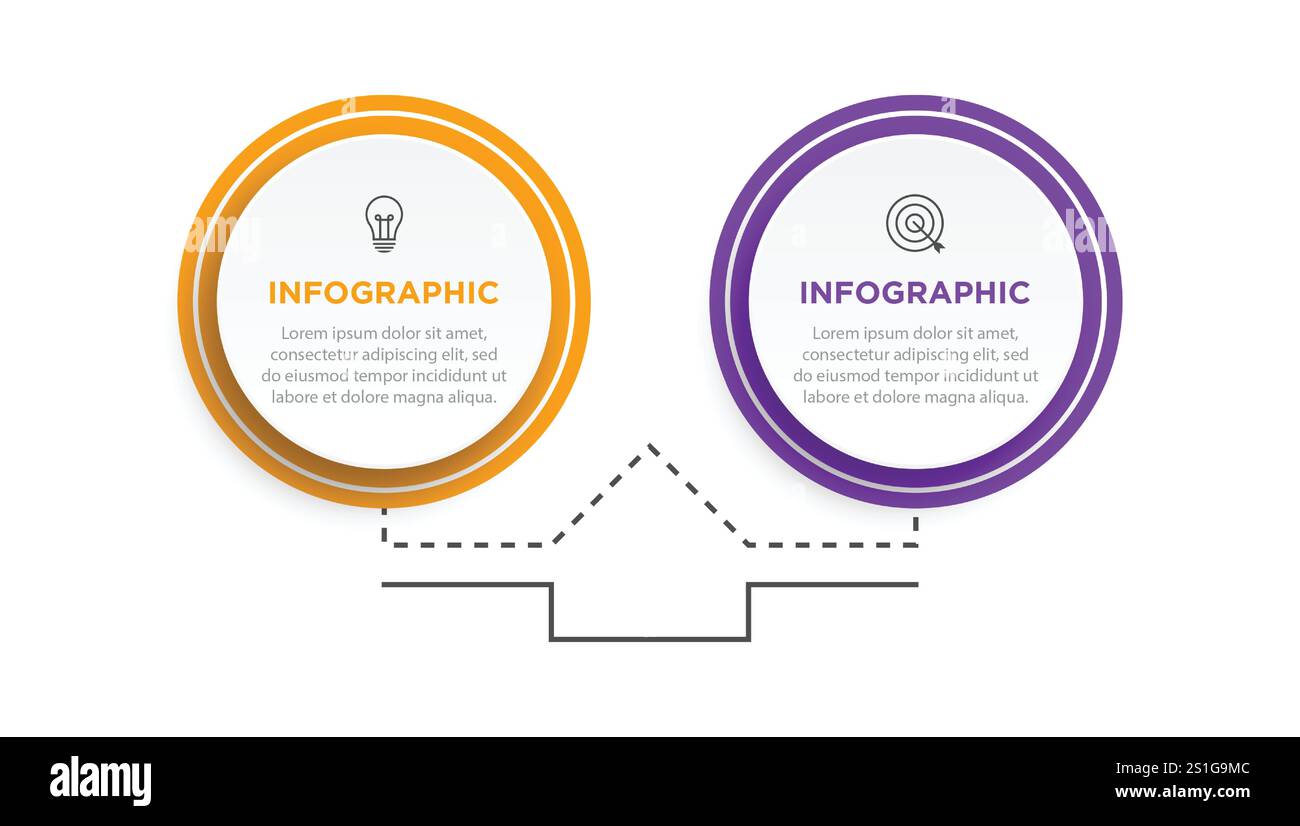 INFOGRAPHIC

Lorem ipsum dolor sit amet, consectetur adipiscing elit, sed do eiusmod tempor incididunt ut labore et dolore magna aliqua.

INFOGRAPHIC

Lorem ipsum dolor sit amet, consectetur adipiscing elit, sed do eiusmod tempor incididunt ut labore et dolore magna aliqua.

alamy

2S1G9MC
www.alamy.com