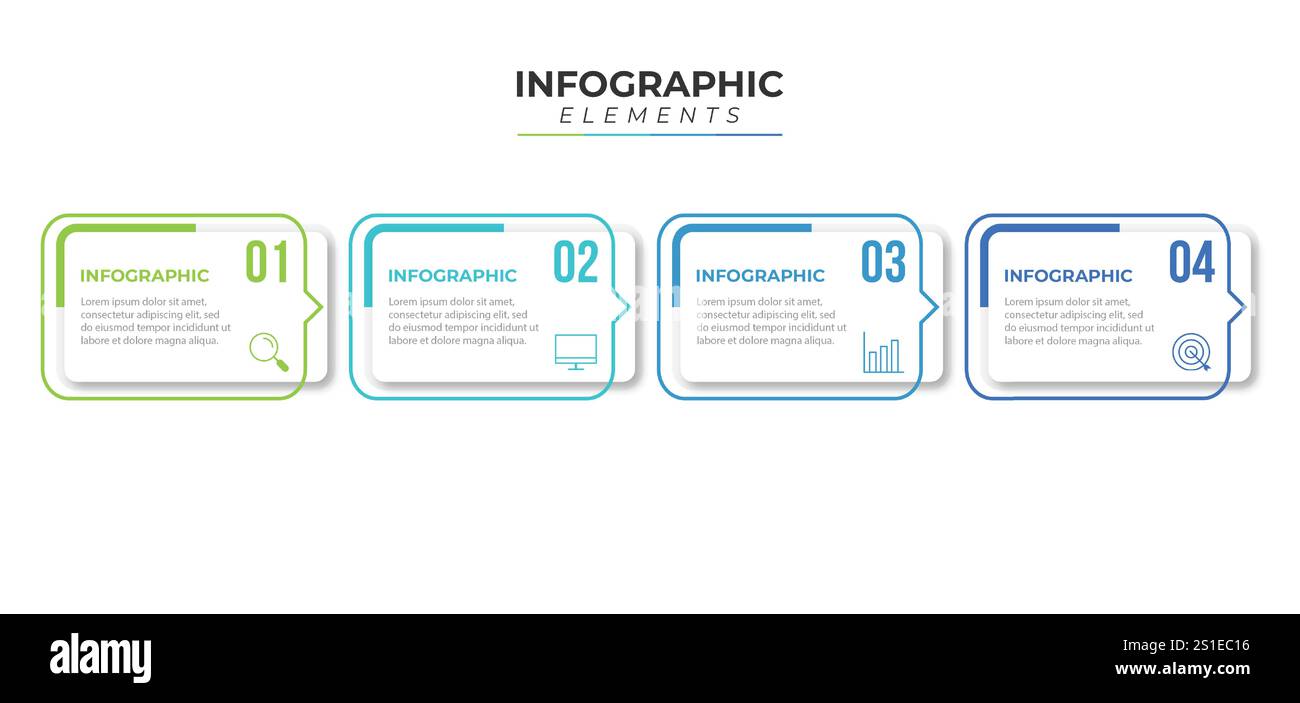 INFOGRAPHIC
ELEMENTS

01
INFOGRAPHIC
Lorem ipsum dolor sit amet, consectetur adipiscing elit, sed do eiusmod tempor incididunt ut labore et dolore magna aliqua.

02
INFOGRAPHIC
Lorem ipsum dolor sit amet, consectetur adipiscing elit, sed do eiusmod tempor incididunt ut labore et dolore magna aliqua.

03
INFOGRAPHIC
Lorem ipsum dolor sit amet, consectetur adipiscing elit, sed do eiusmod tempor incididunt ut labore et dolore magna aliqua.

04
INFOGRAPHIC
Lorem ipsum dolor sit amet, consectetur adipiscing elit, sed do eiusmod tempor incididunt ut labore et dolore magna aliqua.

alamy
Image ID: 2S1EC16
www.alamy.com