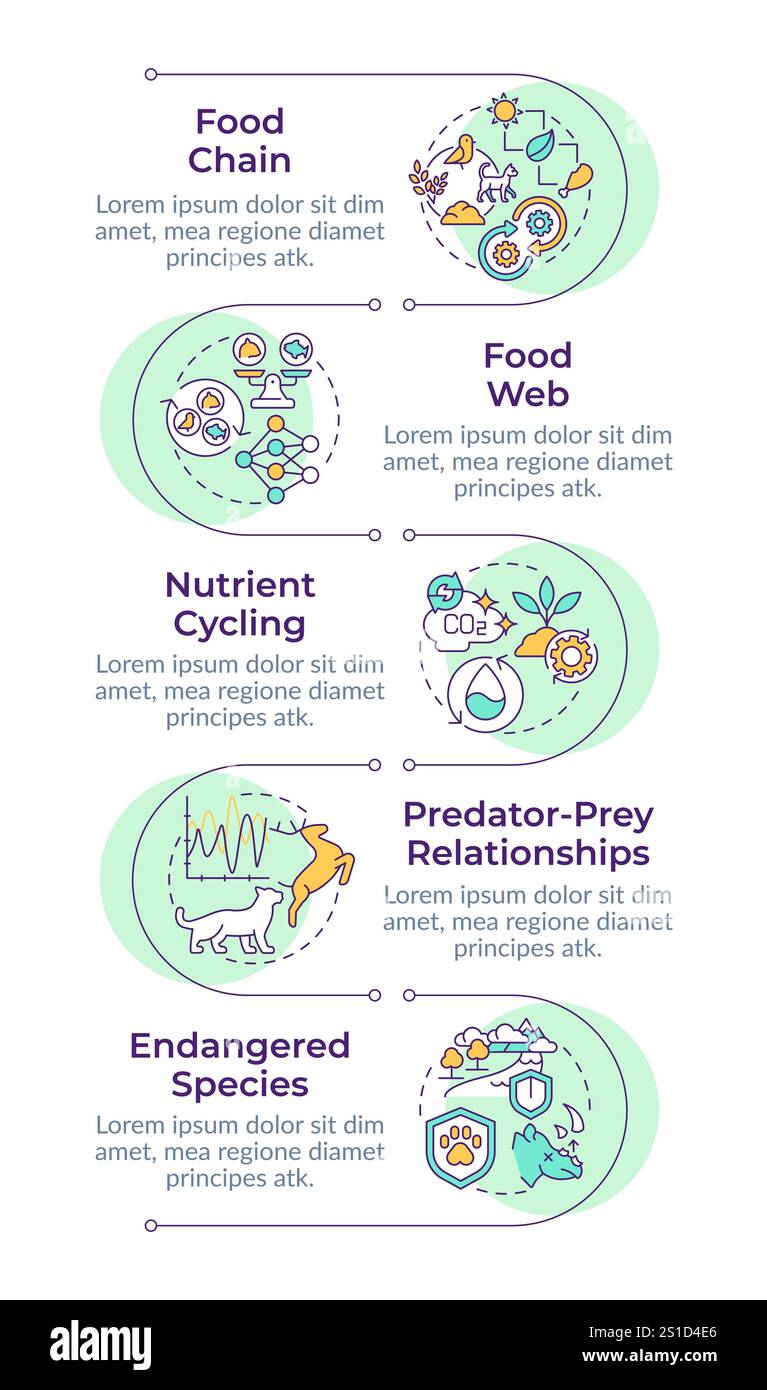 Food Chain

Lorem ipsum dolor sit dim amet, mea regione diamet principes atk.

Food Web

Lorem ipsum dolor sit dim amet, mea regione diamet principes atk.

Nutrient Cycling

Lorem ipsum dolor sit dim amet, mea regione diamet principes atk.

$CO_2$

Predator-Prey Relationships

Lorem ipsum dolor sit dim amet, mea regione diamet principes atk.

Endangered Species

Lorem ipsum dolor sit dim amet, mea regione diamet principes atk.

alamy

Image ID: 2S1D4E6
www.alamy.com