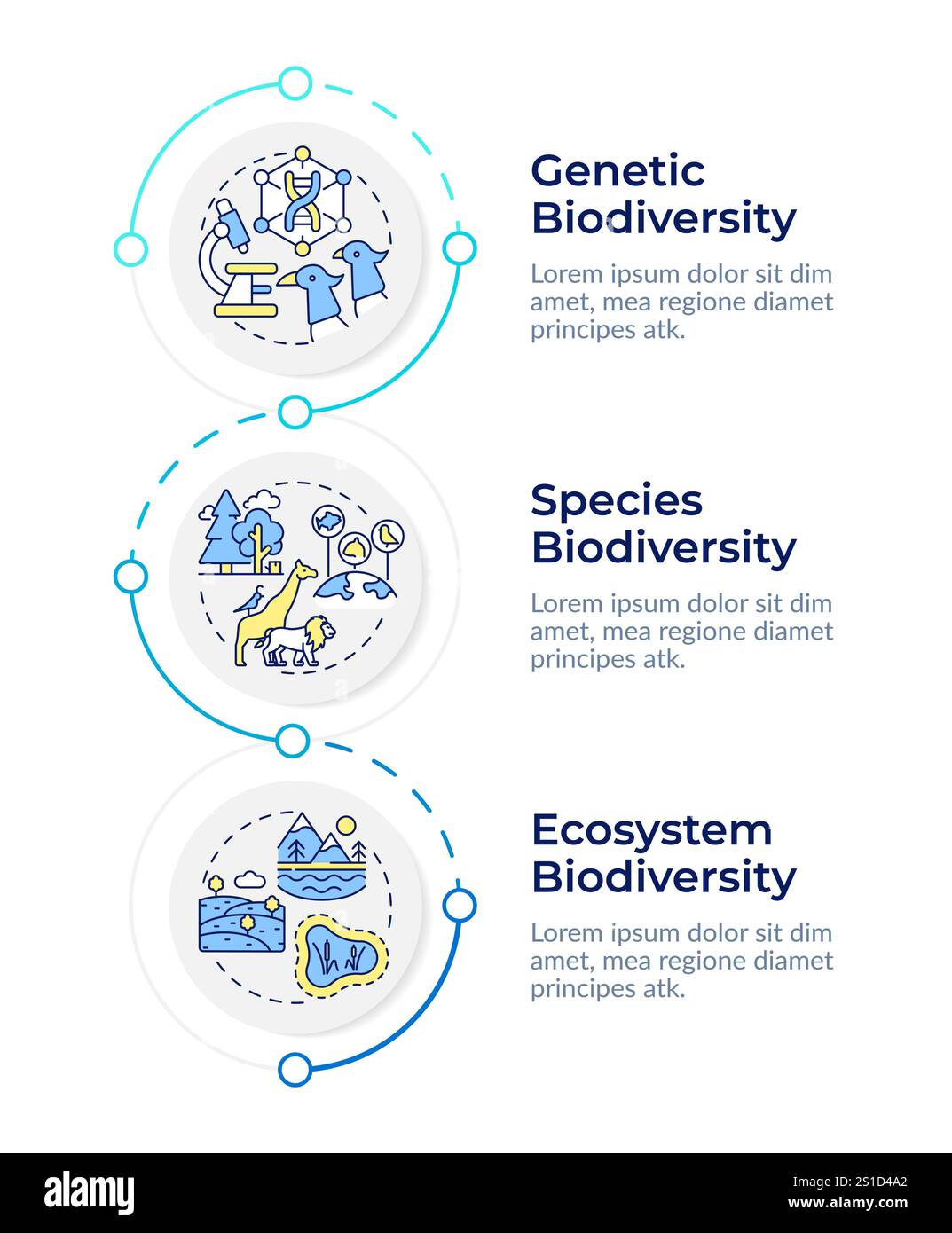 Genetic Biodiversity

Lorem ipsum dolor sit dim amet, mea regione diamet principes atk.

Species Biodiversity

Lorem ipsum dolor sit dim amet, mea regione diamet principes atk.

Ecosystem Biodiversity

Lorem ipsum dolor sit dim amet, mea regione diamet principes atk.

alamy

Image ID: 2S1D4A2
www.alamy.com