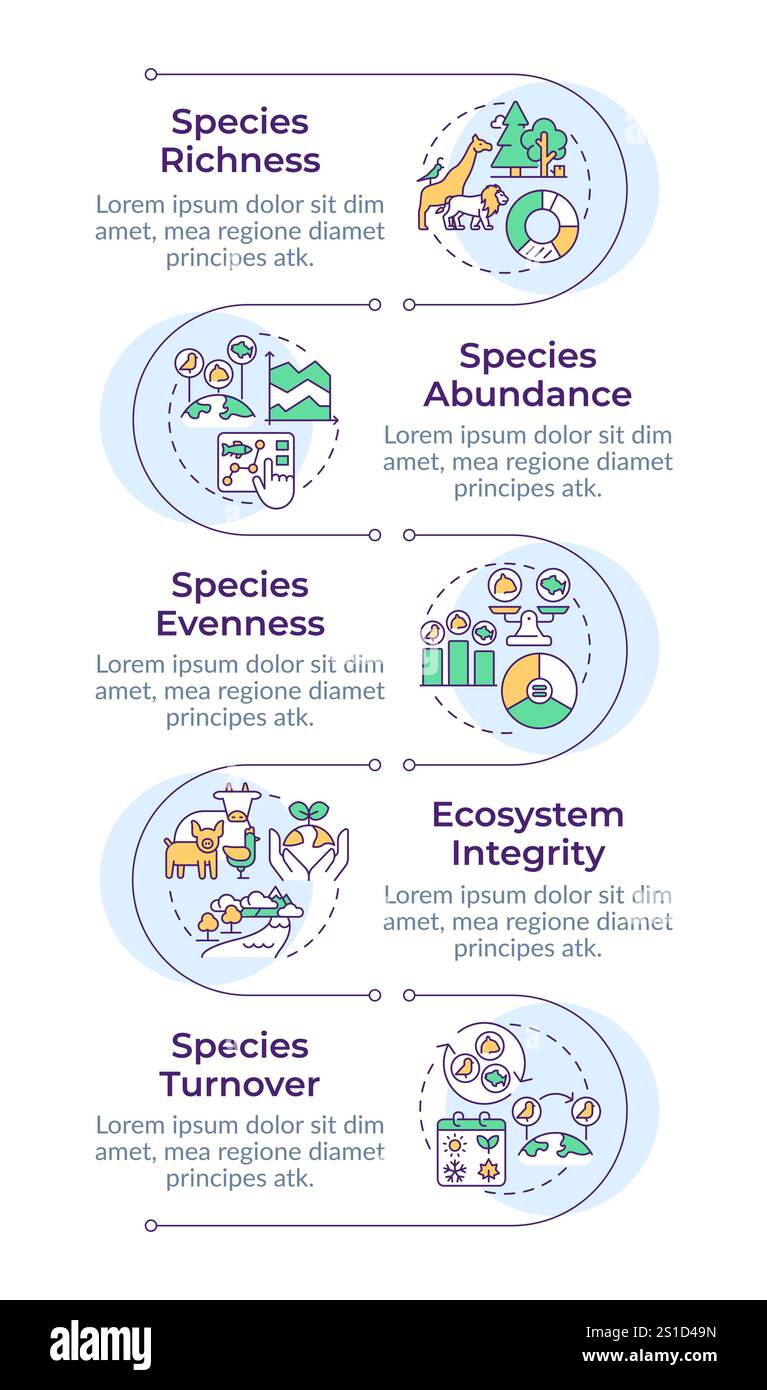 Species Richness

Lorem ipsum dolor sit dim amet, mea regione diamet principes atk.

Species Abundance

Lorem ipsum dolor sit dim amet, mea regione diamet principes atk.

Species Evenness

Lorem ipsum dolor sit dim amet, mea regione diamet principes atk.

Ecosystem Integrity

Lorem ipsum dolor sit dim amet, mea regione diamet principes atk.

Species Turnover

Lorem ipsum dolor sit dim amet, mea regione diamet principes atk.

alamy

Image ID: 2S1D49N
www.alamy.com