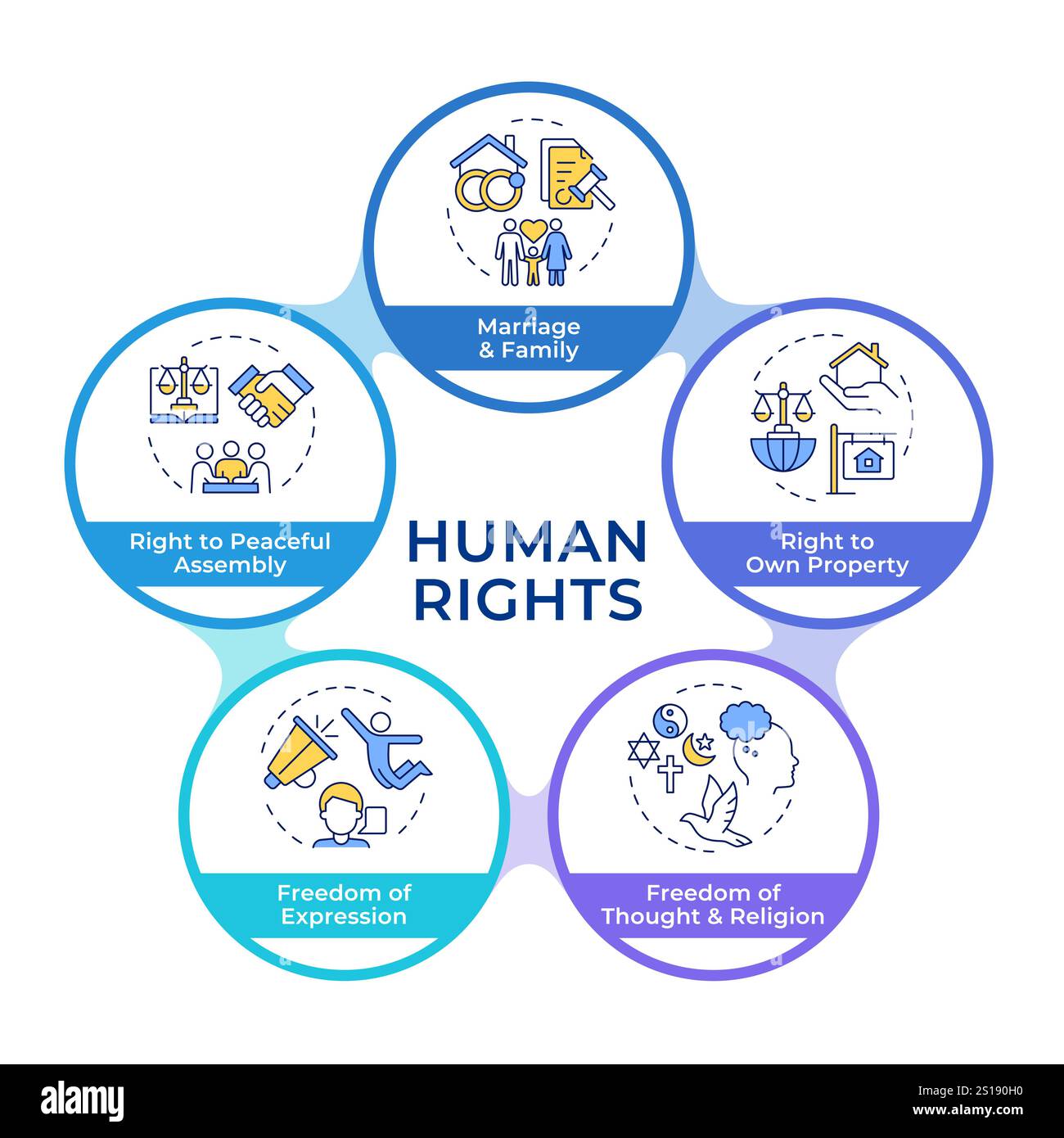 Marriage & Family

Right to Peaceful Assembly

HUMAN RIGHTS

Right to Own Property

Freedom of Expression

Freedom of Thought & Religion

alamy

Image ID: 2S190H0
www.alamy.com