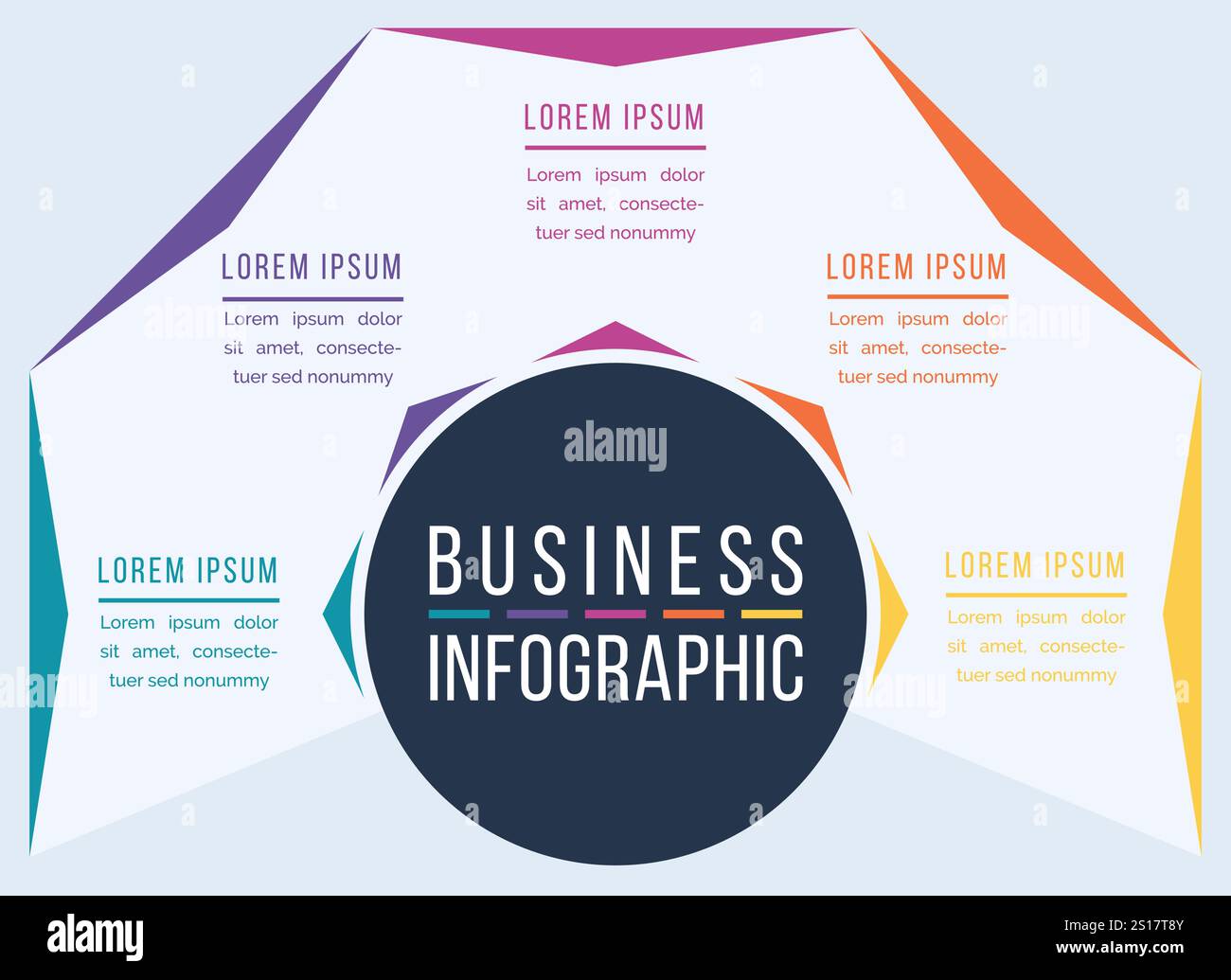 LOREM IPSUM

Lorem ipsum dolor sit amet, consectetuer sed nonummy

LOREM IPSUM

Lorem ipsum dolor sit amet, consectetuer sed nonummy

LOREM IPSUM

Lorem ipsum dolor sit amet, consectetuer sed nonummy

alamy

BUSINESS INFOGRAPHIC

LOREM IPSUM

Lorem ipsum dolor sit amet, consectetuer sed nonummy

LOREM IPSUM

Lorem ipsum dolor sit amet, consectetuer sed nonummy

alamy

Image ID: 2S17T8Y
www.alamy.com