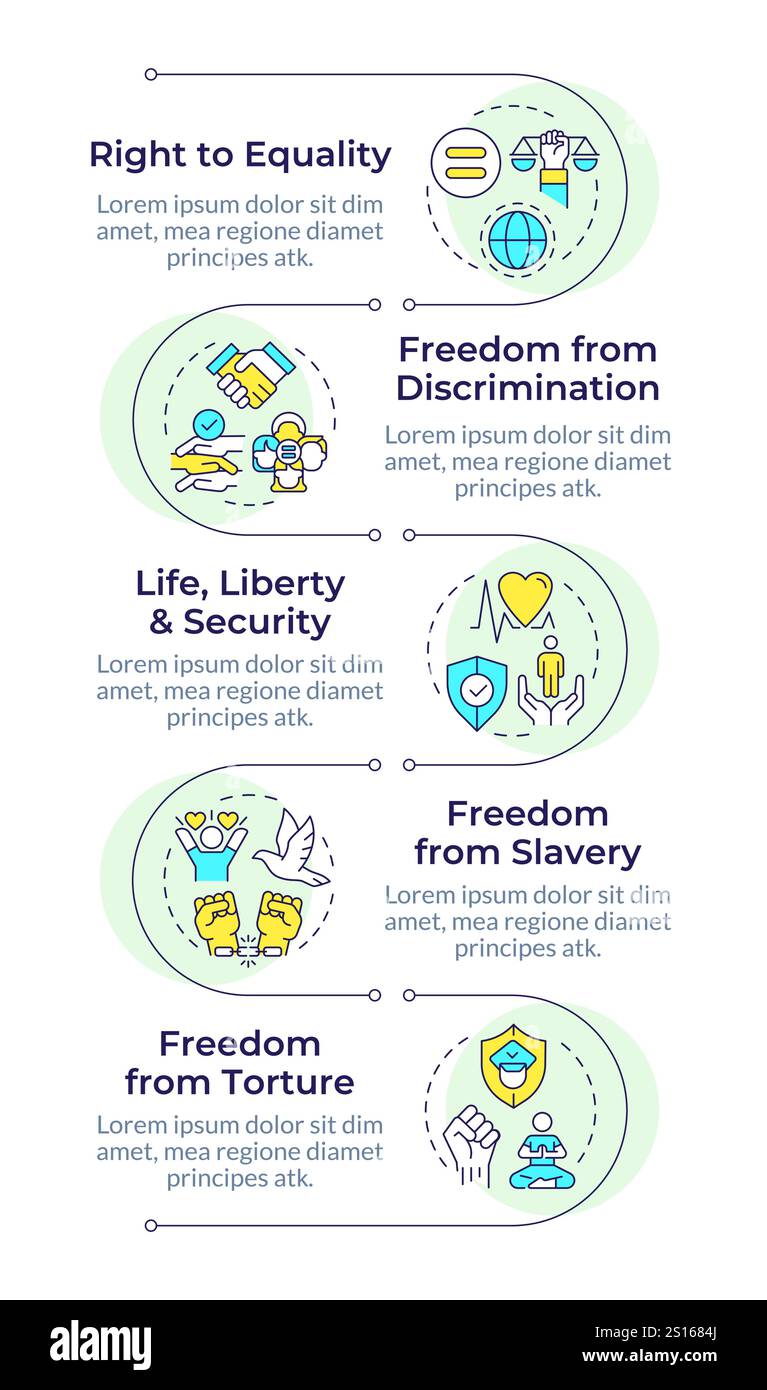 Right to Equality
Lorem ipsum dolor sit dim amet, mea regione diamet principes atk.

Freedom from Discrimination
Lorem ipsum dolor sit dim amet, mea regione diamet principes atk.

Life, Liberty & Security
Lorem ipsum dolor sit dim amet, mea regione diamet principes atk.

Freedom from Slavery
Lorem ipsum dolor sit dim amet, mea regione diamet principes atk.

Freedom from Torture
Lorem ipsum dolor sit dim amet, mea regione diamet principes atk.

alamy
Image ID: 2S1684J
www.alamy.com