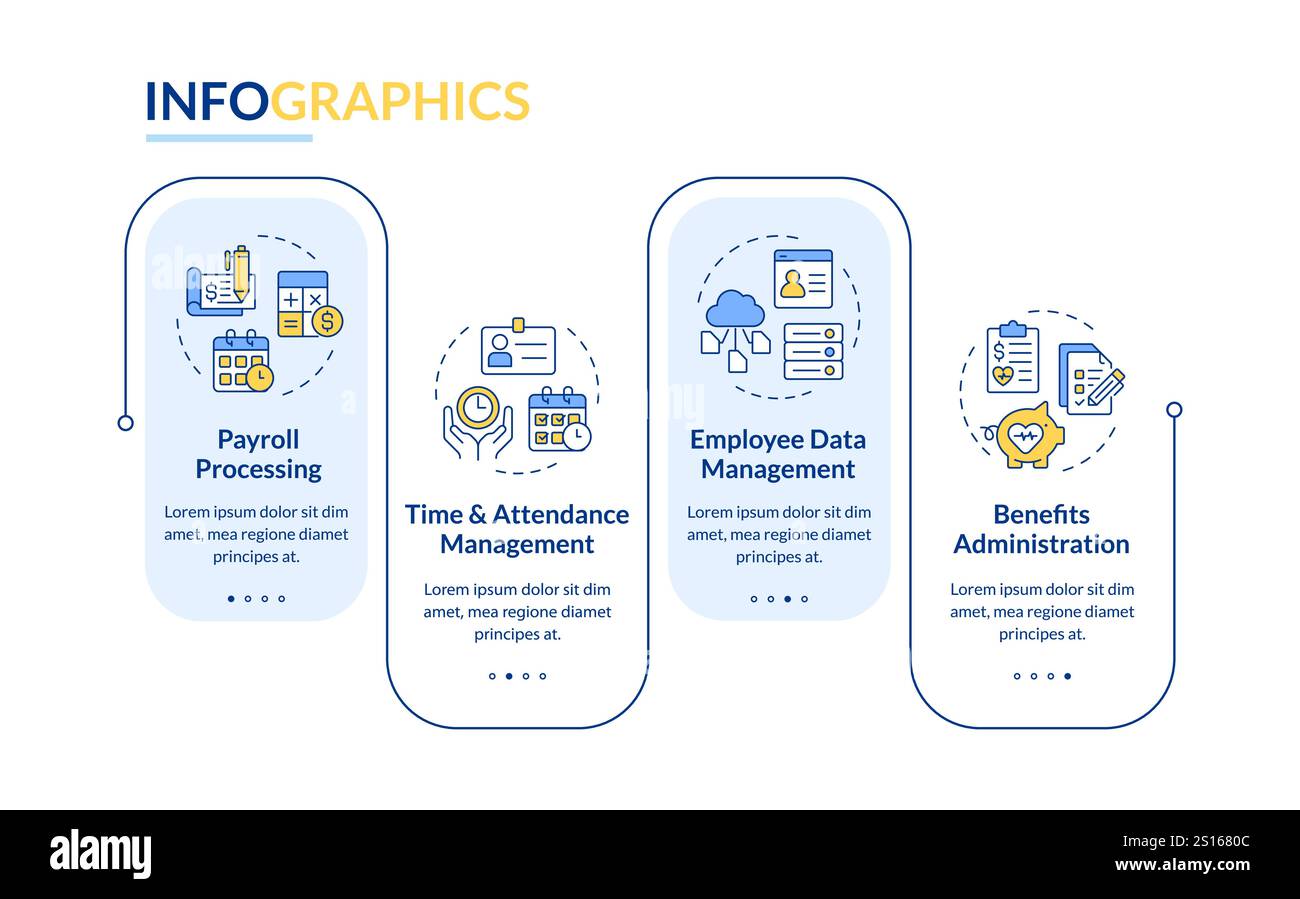 INFOGRAPHICS

Payroll Processing

Lorem ipsum dolor sit dim amet, mea regione diamet principes at.

Time & Attendance Management

Lorem ipsum dolor sit dim amet, mea regione diamet principes at.

Employee Data Management

Lorem ipsum dolor sit dim amet, mea regione diamet principes at.

Benefits Administration

Lorem ipsum dolor sit dim amet, mea regione diamet principes at.

alamy

Image ID: 2S1680C
www.alamy.com