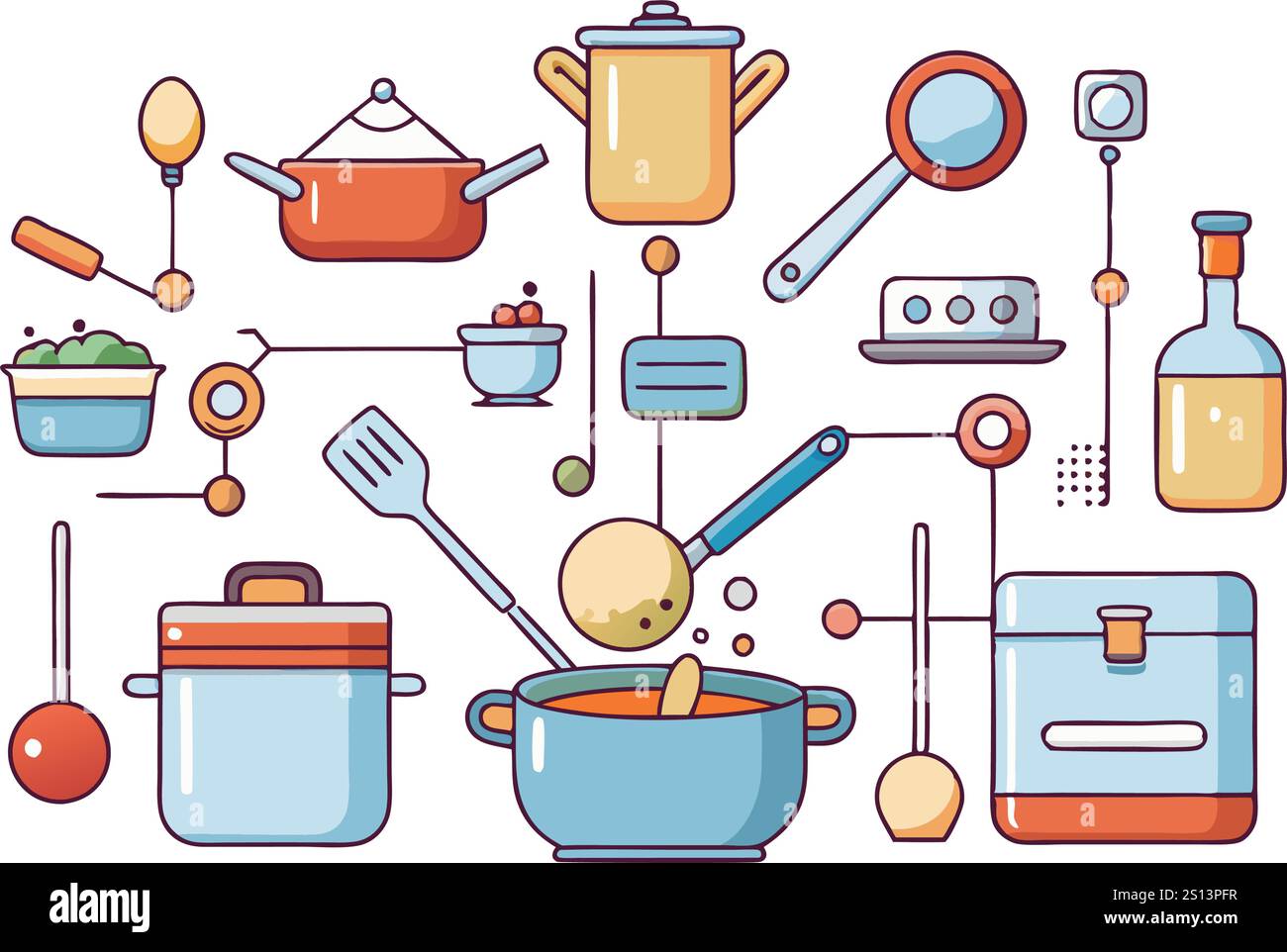 alamy

Image ID: 2S13PFR
www.alamy.com