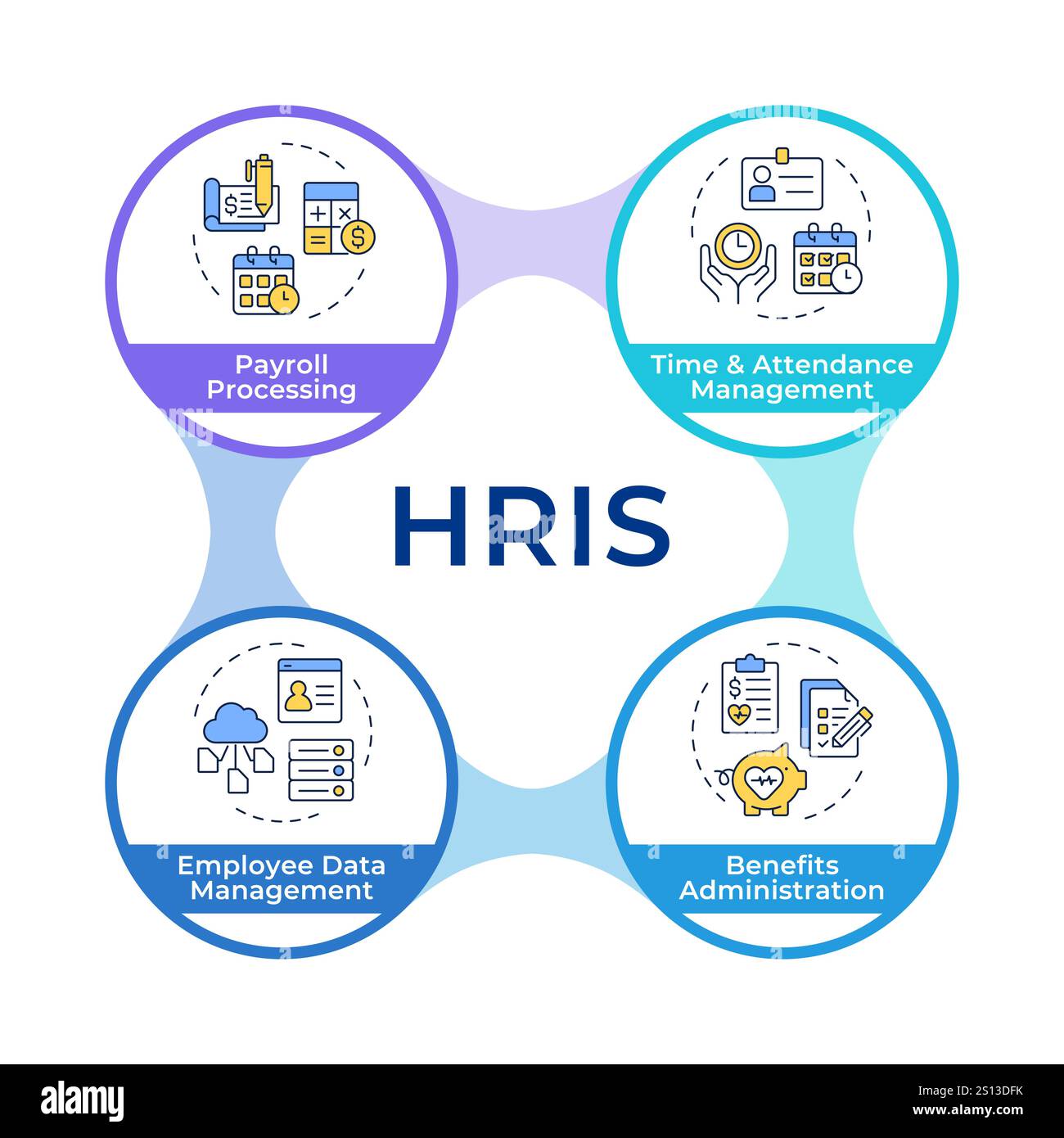 Payroll Processing

Time & Attendance Management

HRIS

Employee Data Management

Benefits Administration

alamy

Image ID: 2S13DFK
www.alamy.com