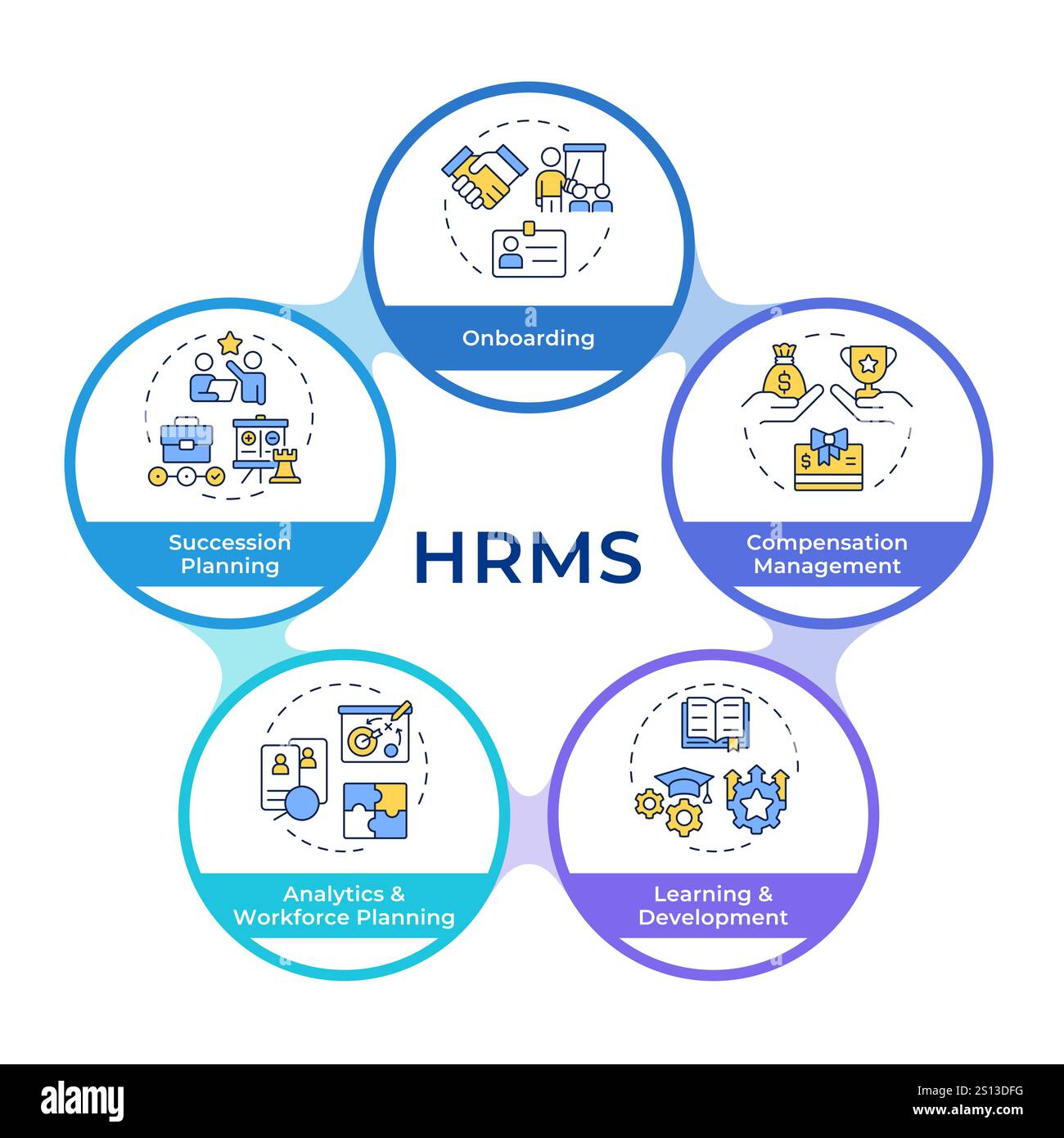 Onboarding

Succession Planning

HRMS

Compensation Management

Analytics & Workforce Planning

Learning & Development

alamy

Image ID: 2S13DFG
www.alamy.com