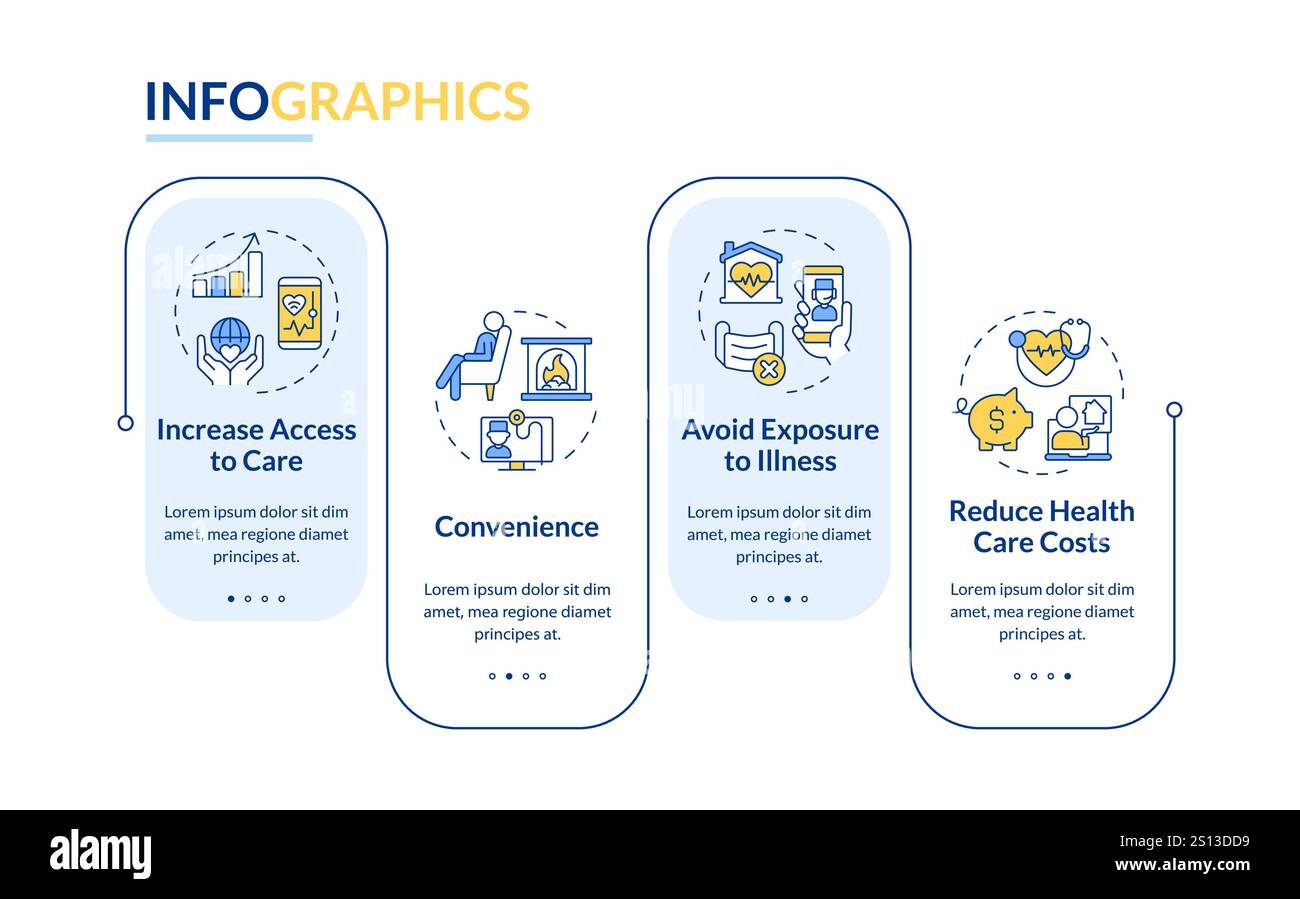 INFOGRAPHICS

Increase Access to Care

Lorem ipsum dolor sit dim amet, mea regione diamet principes at.

Convenience

Lorem ipsum dolor sit dim amet, mea regione diamet principes at.

Avoid Exposure to Illness

Lorem ipsum dolor sit dim amet, mea regione diamet principes at.

Reduce Health Care Costs

Lorem ipsum dolor sit dim amet, mea regione diamet principes at.

alamy

Image ID: 2S13DD9
www.alamy.com