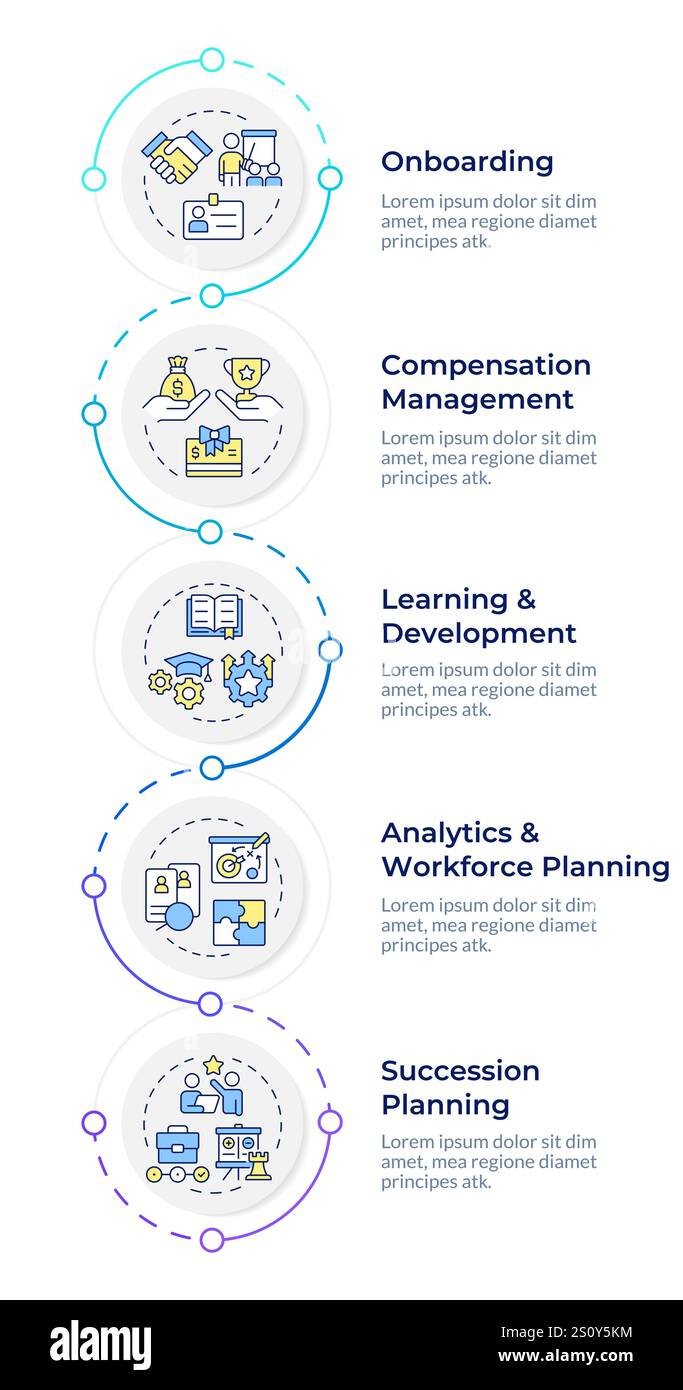 Onboarding
Lorem ipsum dolor sit dim amet, mea regione diamet principes atk.

Compensation Management
Lorem ipsum dolor sit dim amet, mea regione diamet principes atk.

Learning & Development
Lorem ipsum dolor sit dim amet, mea regione diamet principes atk.

Analytics & Workforce Planning
Lorem ipsum dolor sit dim amet, mea regione diamet principes atk.

Succession Planning
Lorem ipsum dolor sit dim amet, mea regione diamet principes atk.

alamy
Image ID: 2S0Y5KM
www.alamy.com