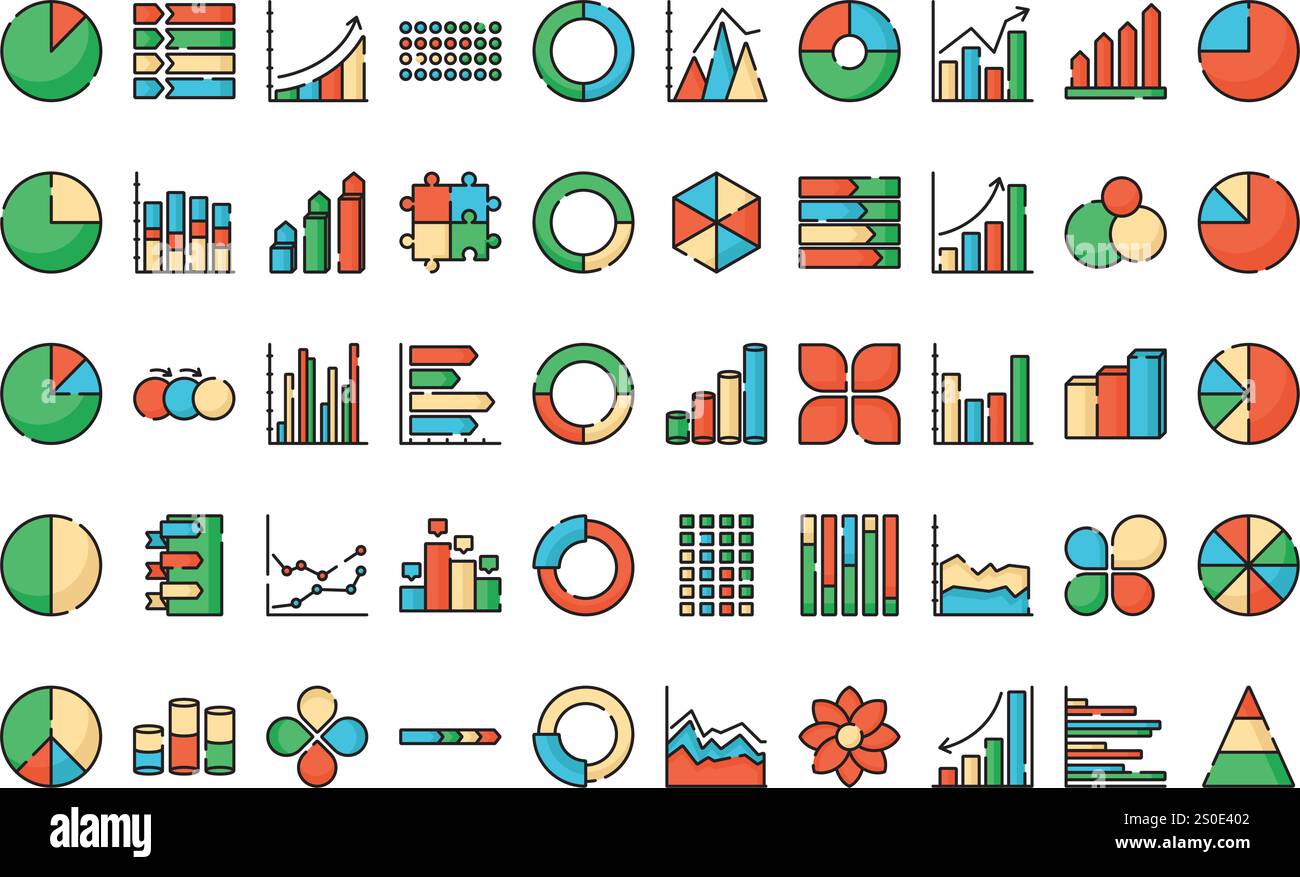 alamy

Image ID: 2S0E402
www.alamy.com