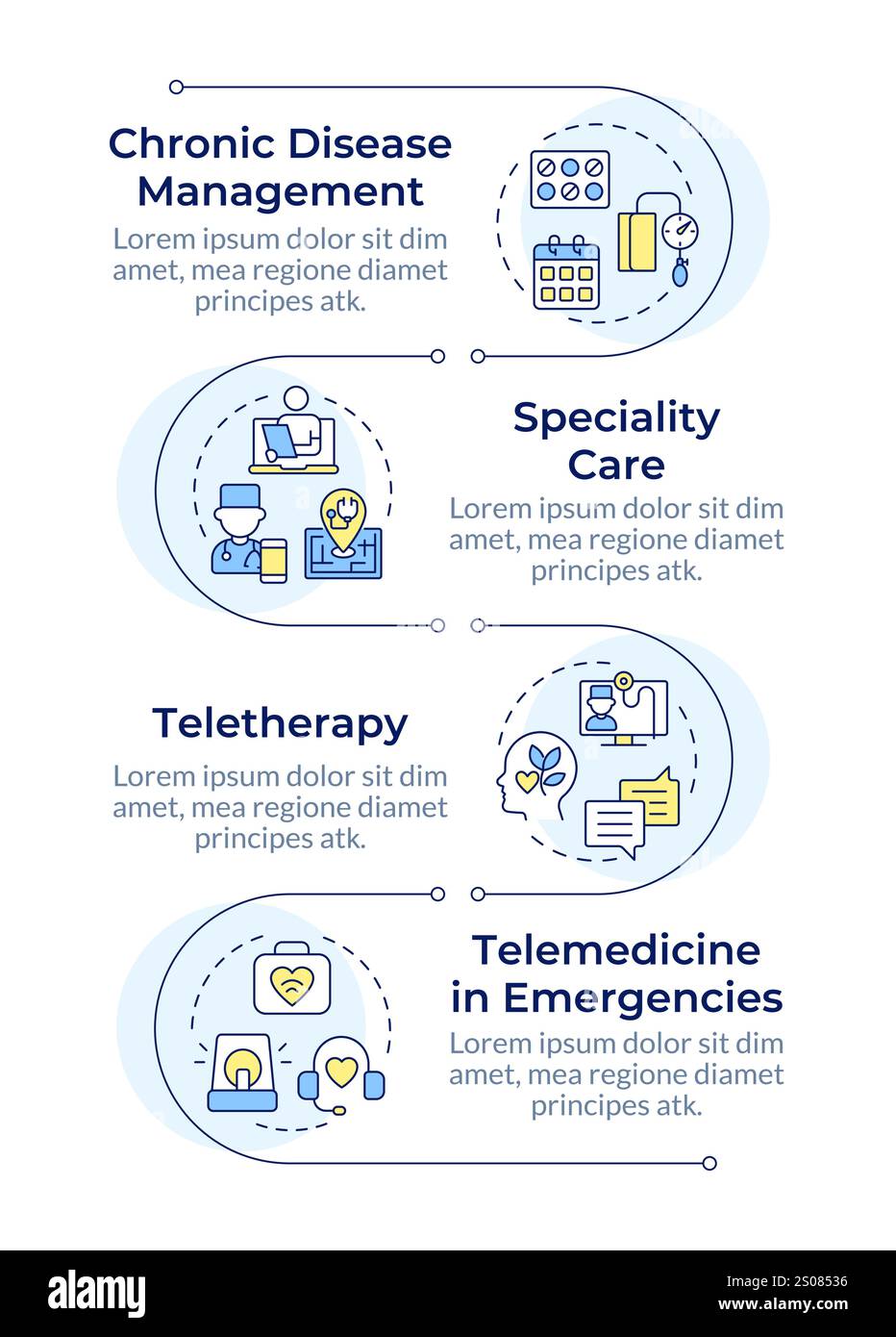 Chronic Disease Management

Lorem ipsum dolor sit dim amet, mea regione diamet principes atk.

Speciality Care

Lorem ipsum dolor sit dim amet, mea regione diamet principes atk.

Teletherapy

Lorem ipsum dolor sit dim amet, mea regione diamet principes atk.

Telemedicine in Emergencies

Lorem ipsum dolor sit dim amet, mea regione diamet principes atk.

alamy

Image ID: 2S08536
www.alamy.com