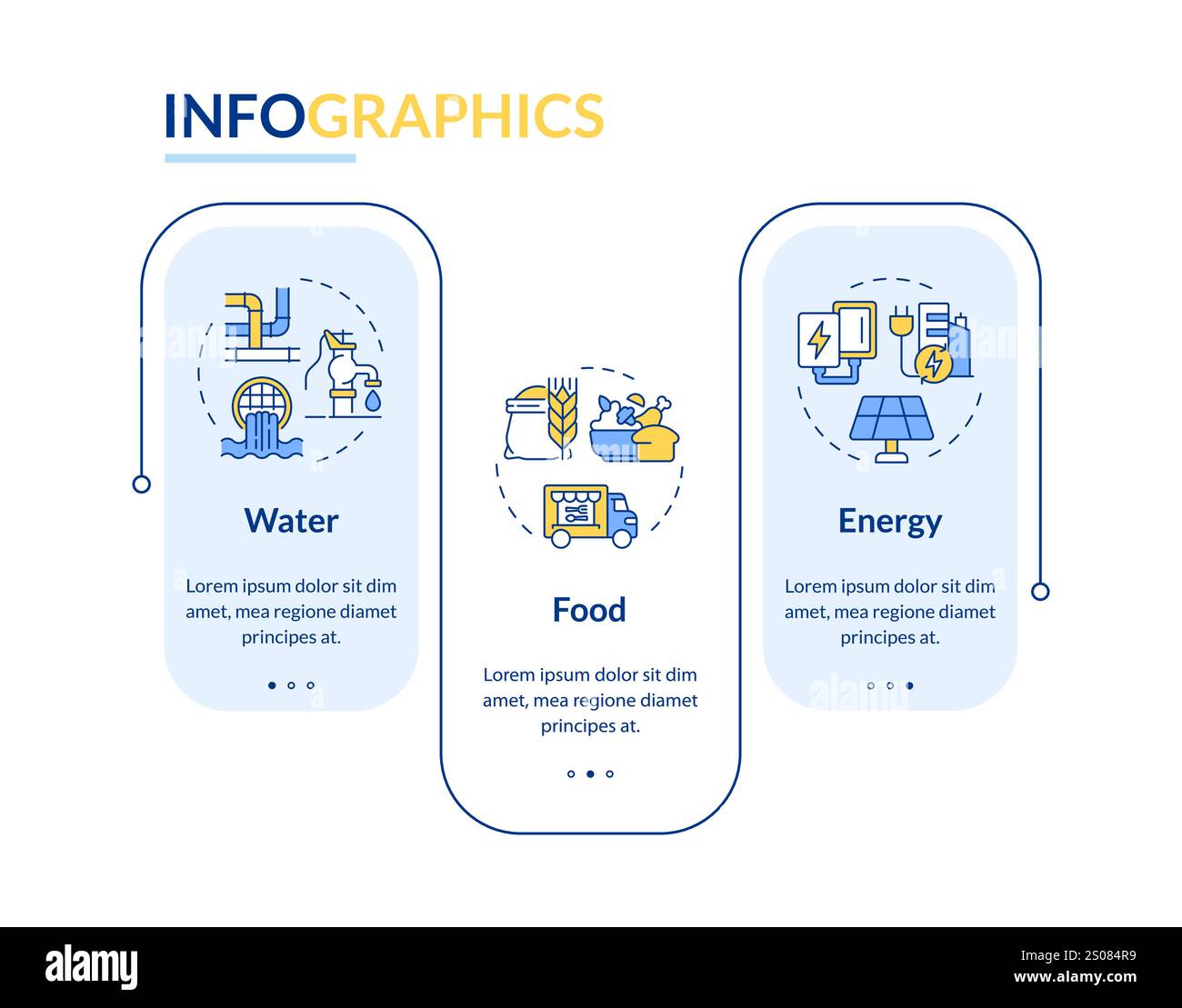 INFOGRAPHICS

Water

Lorem ipsum dolor sit dim amet, mea regione diamet principes at.

Food

Lorem ipsum dolor sit dim amet, mea regione diamet principes at.

Energy

Lorem ipsum dolor sit dim amet, mea regione diamet principes at.

alamy

Image ID: 2S084R9
www.alamy.com