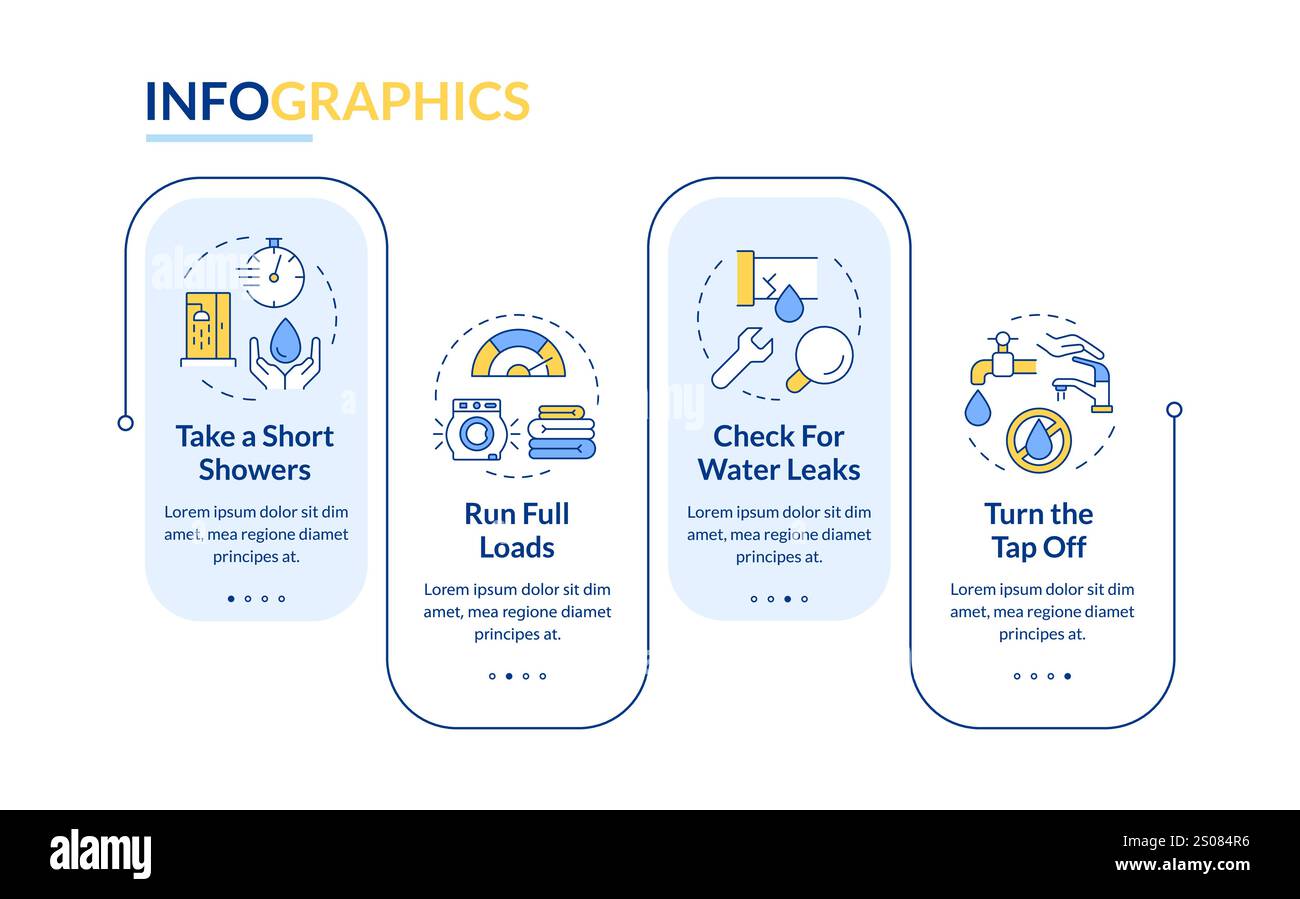 INFOGRAPHICS

Take a Short Showers

Lorem ipsum dolor sit dim amet, mea regione diamet principes at.

Run Full Loads

Lorem ipsum dolor sit dim amet, mea regione diamet principes at.

Check For Water Leaks

Lorem ipsum dolor sit dim amet, mea regione diamet principes at.

Turn the Tap Off

Lorem ipsum dolor sit dim amet, mea regione diamet principes at.

alamy

Image ID: 2S084R6
www.alamy.com