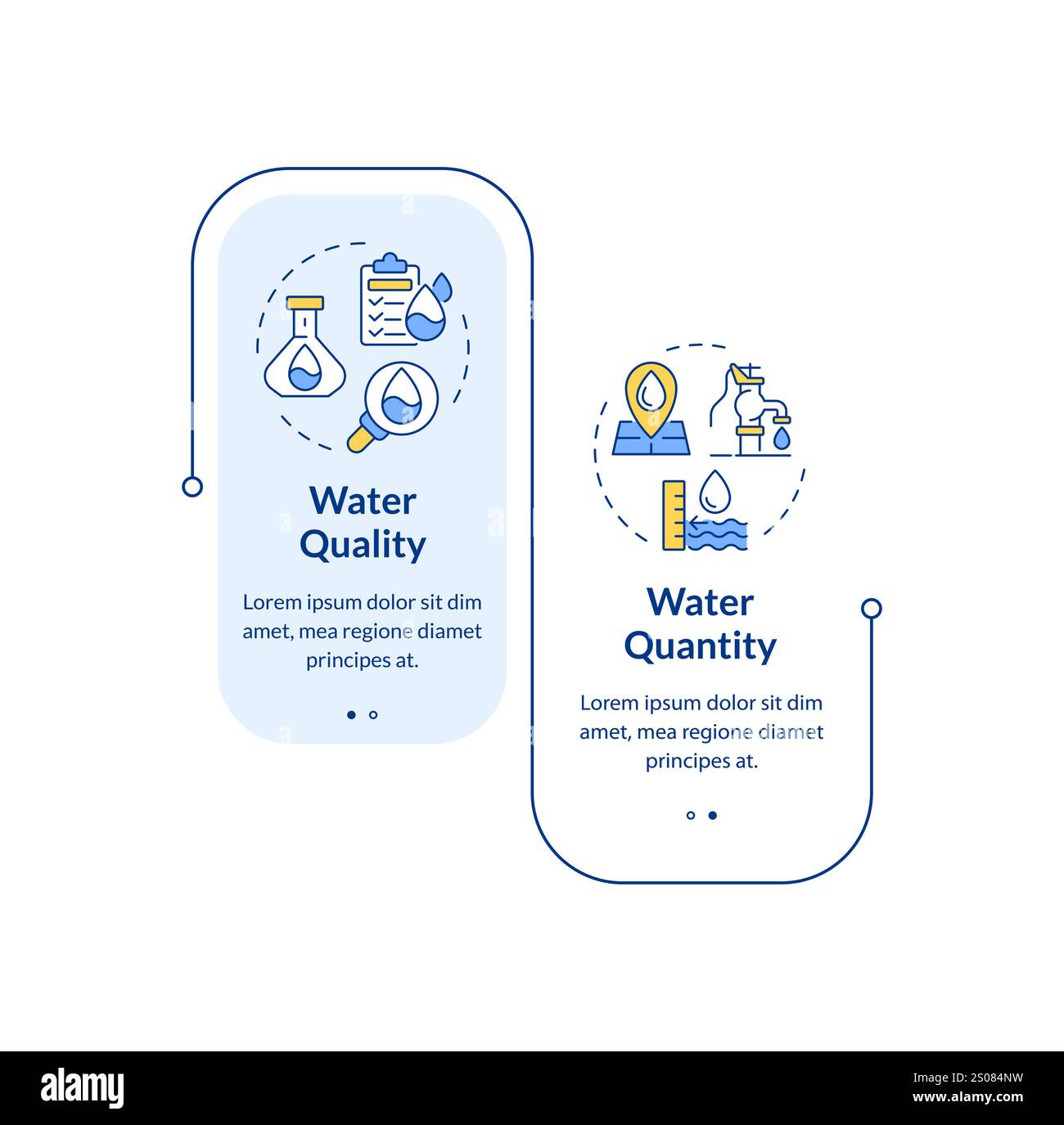 Water Quality

Lorem ipsum dolor sit dim amet, mea regione diamet principes at.

Water Quantity

Lorem ipsum dolor sit dim amet, mea regione diamet principes at.

alamy

Image ID: 2S084NW
www.alamy.com