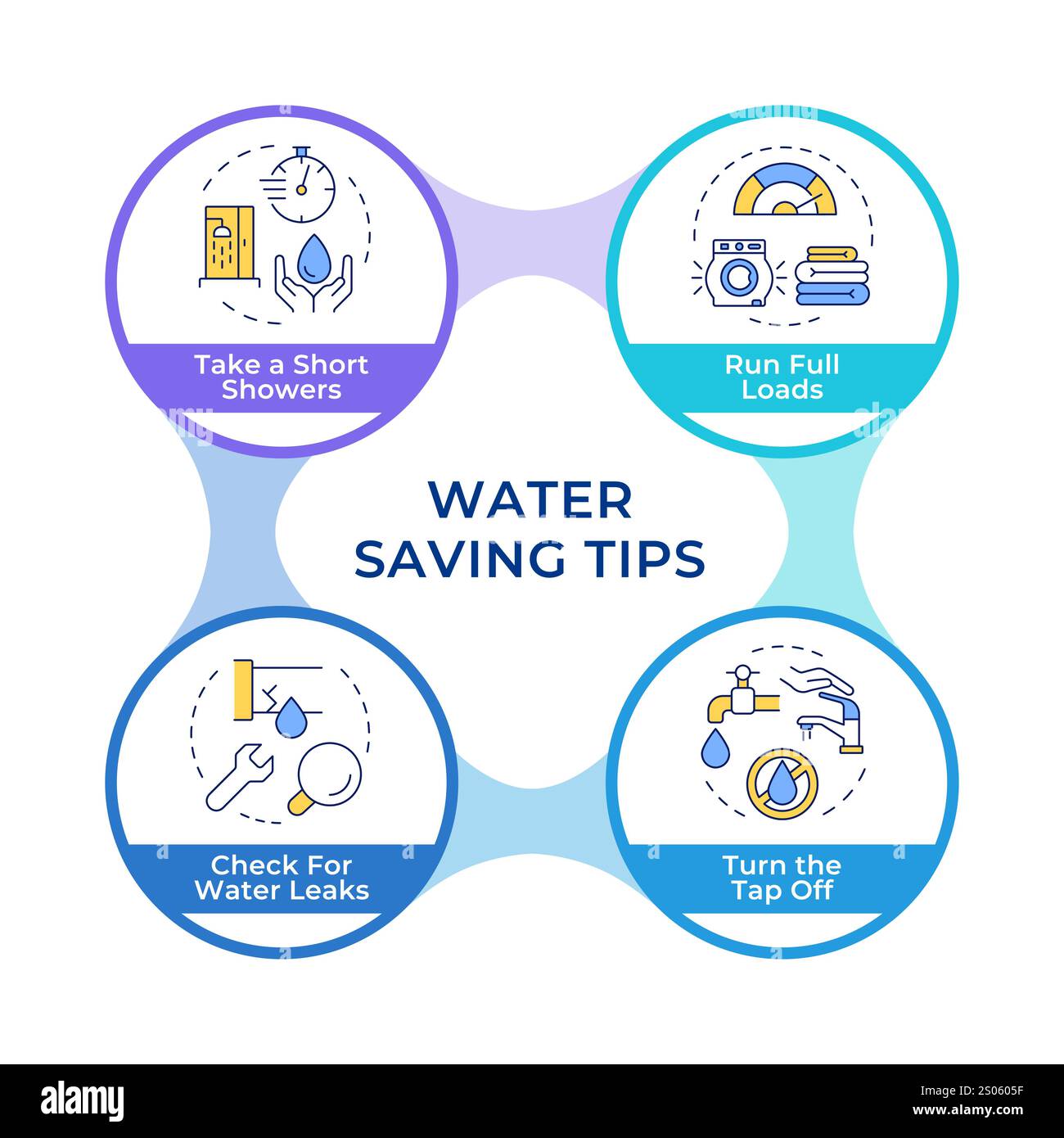 Take a Short Showers

Run Full Loads

WATER SAVING TIPS

Check For Water Leaks

Turn the Tap Off

alamy

Image ID: 2S0605F
www.alamy.com