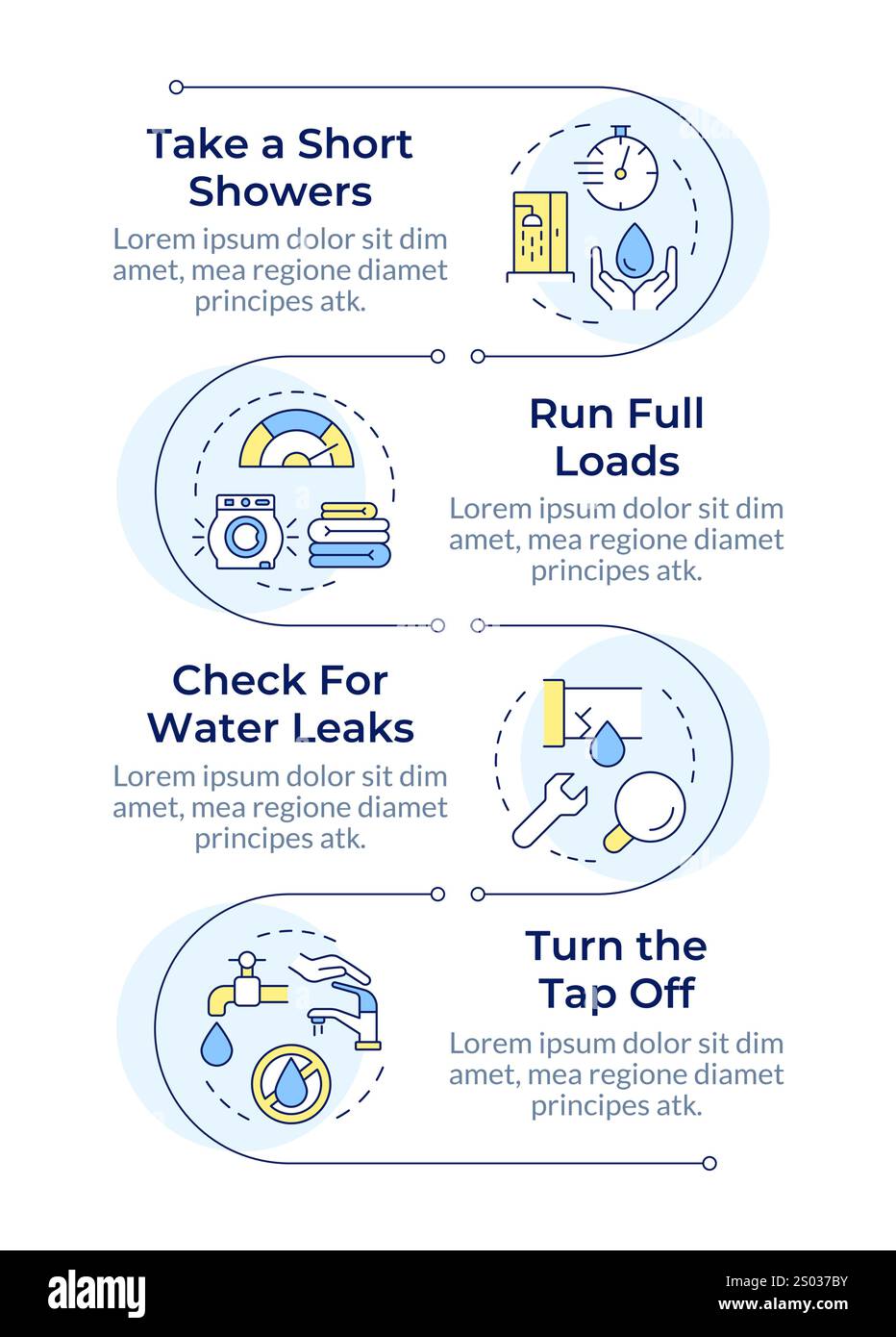 Take a Short Showers

Lorem ipsum dolor sit dim amet, mea regione diamet principes atk.

Run Full Loads

Lorem ipsum dolor sit dim amet, mea regione diamet principes atk.

Check For Water Leaks

Lorem ipsum dolor sit dim amet, mea regione diamet principes atk.

Turn the Tap Off

Lorem ipsum dolor sit dim amet, mea regione diamet principes atk.

alamy

Image ID: 2S037BY
www.alamy.com