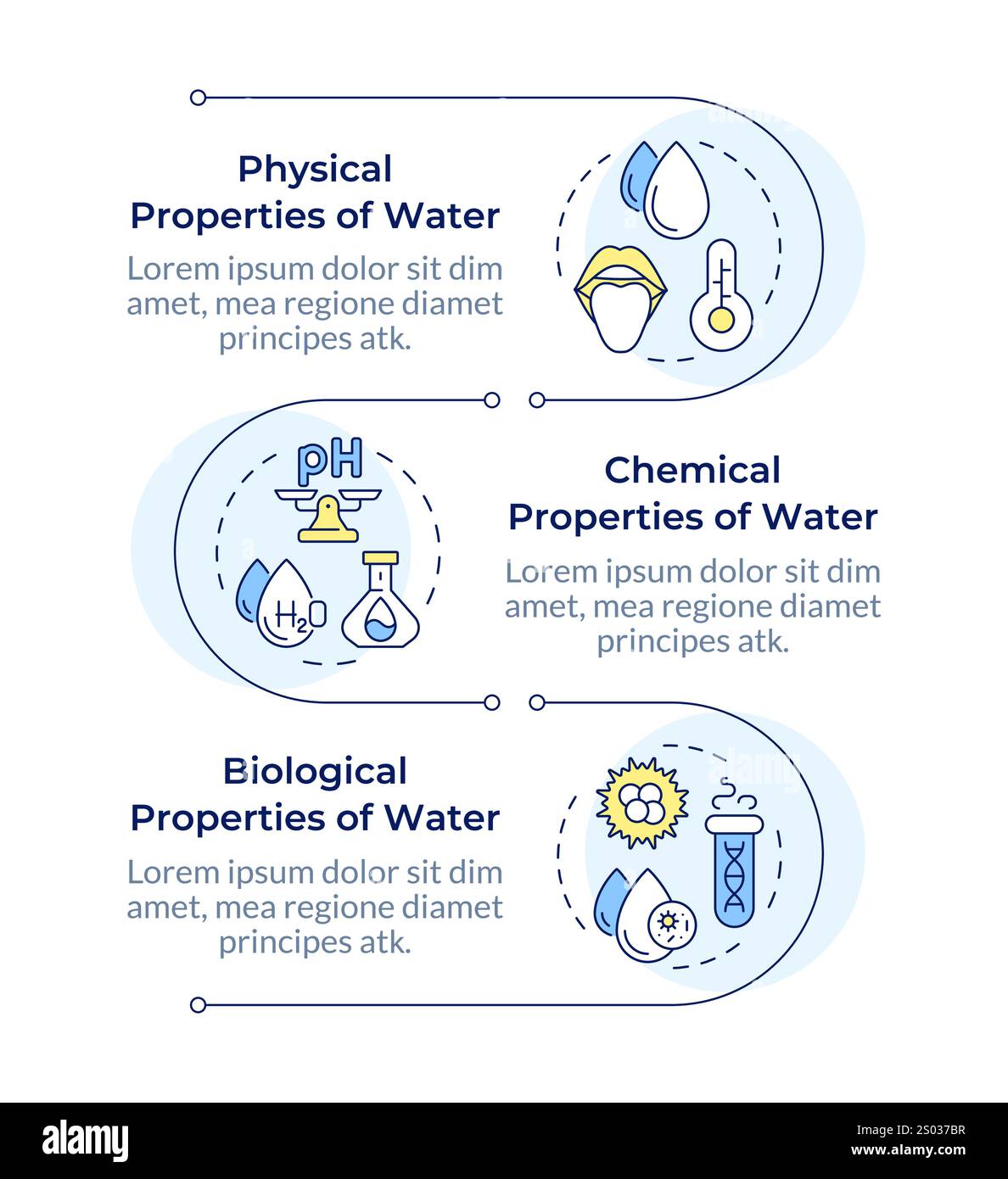 Physical Properties of Water

Lorem ipsum dolor sit dim amet, mea regione diamet principes atk.

pH

$H_2O$

Chemical Properties of Water

Lorem ipsum dolor sit dim amet, mea regione diamet principes atk.

Biological Properties of Water

Lorem ipsum dolor sit dim amet, mea regione diamet principes atk.

alamy

Image ID: 2S037BR
www.alamy.com