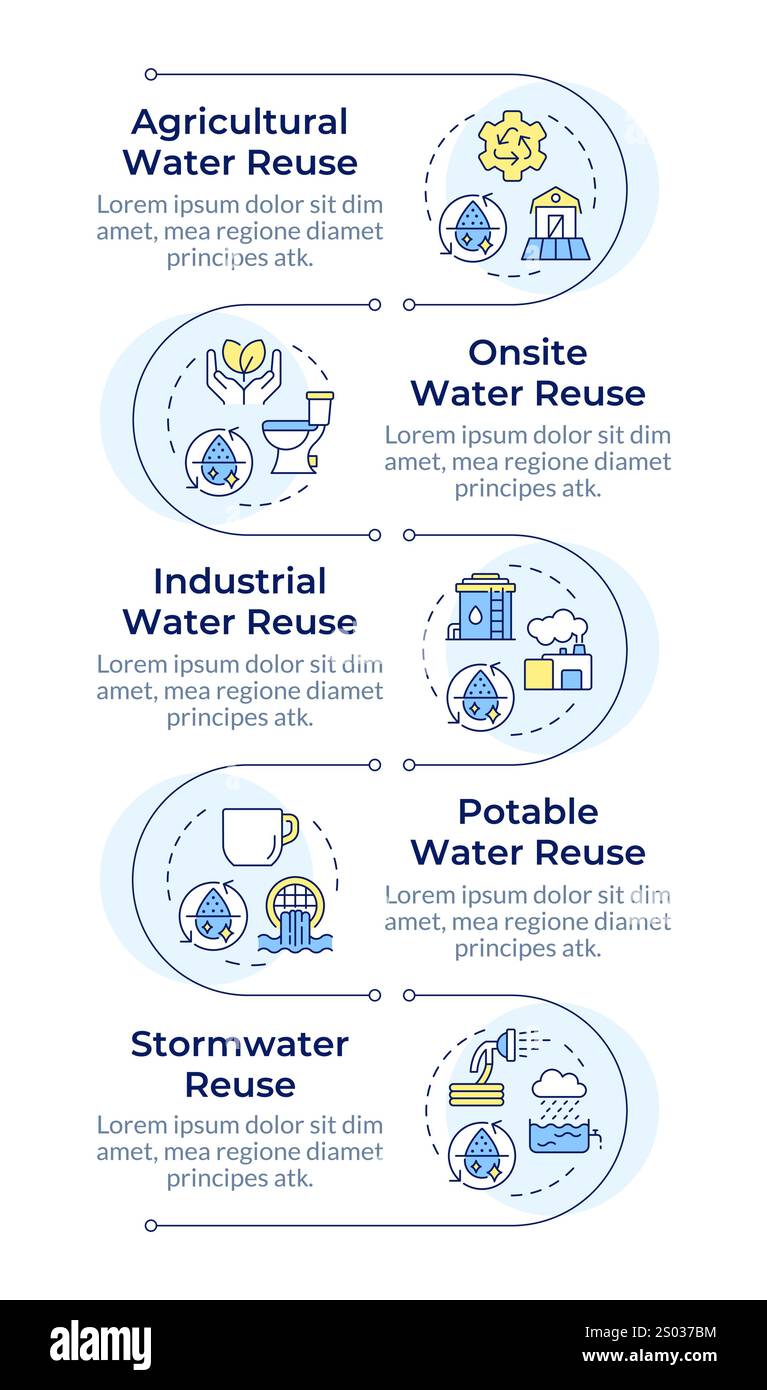 Agricultural Water Reuse

Lorem ipsum dolor sit dim amet, mea regione diamet principes atk.

Onsite Water Reuse

Lorem ipsum dolor sit dim amet, mea regione diamet principes atk.

Industrial Water Reuse

Lorem ipsum dolor sit dim amet, mea regione diamet principes atk.

Potable Water Reuse

Lorem ipsum dolor sit dim amet, mea regione diamet principes atk.

Stormwater Reuse

Lorem ipsum dolor sit dim amet, mea regione diamet principes atk.

alamy

Image ID: 2S037BM
www.alamy.com