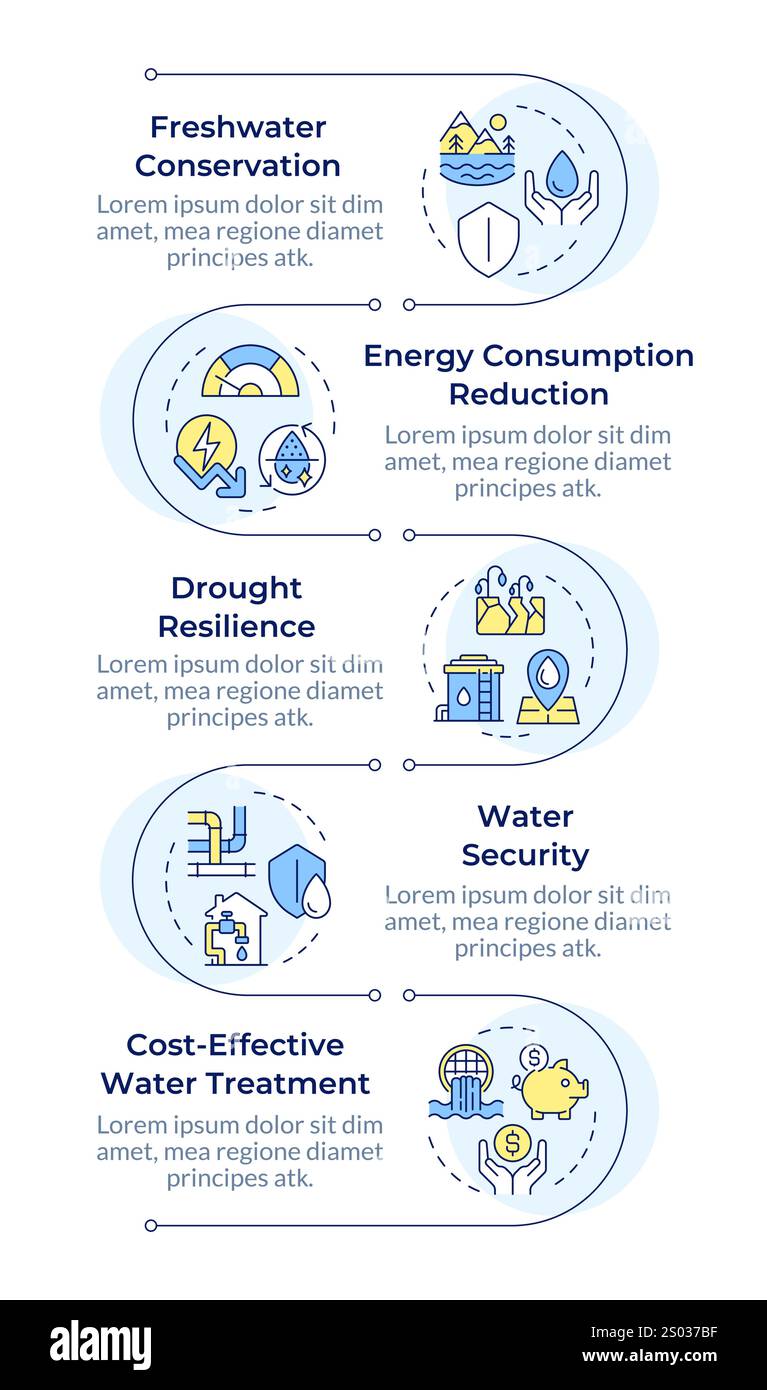 Freshwater Conservation

Lorem ipsum dolor sit dim amet, mea regione diamet principes atk.

Energy Consumption Reduction

Lorem ipsum dolor sit dim amet, mea regione diamet principes atk.

Drought Resilience

Lorem ipsum dolor sit dim amet, mea regione diamet principes atk.

Water Security

Lorem ipsum dolor sit dim amet, mea regione diamet principes atk.

Cost-Effective Water Treatment

Lorem ipsum dolor sit dim amet, mea regione diamet principes atk.

alamy

Image ID: 2S037BF
www.alamy.com